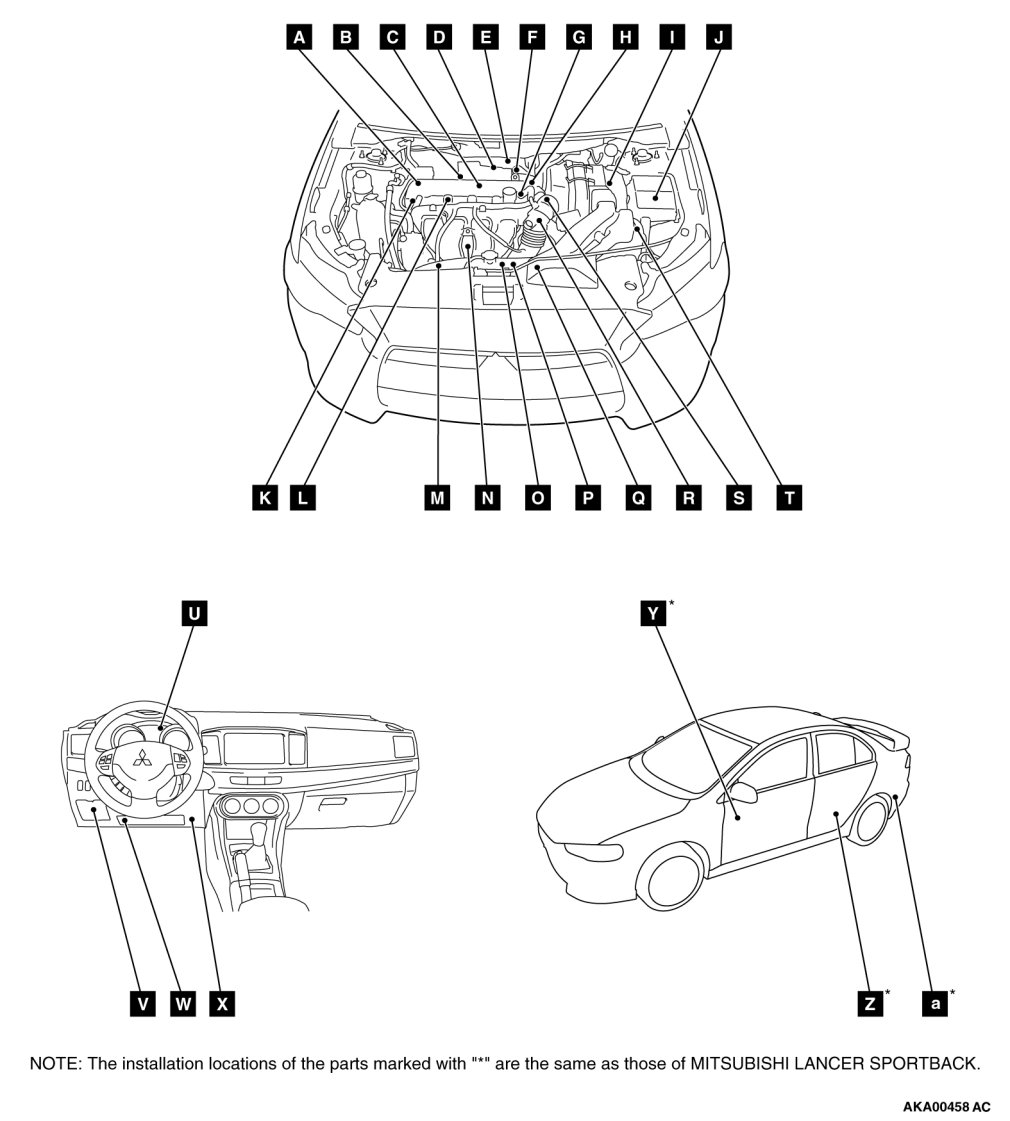 A B C D E F G H I J

K L M N O P Q R S T

U

Y*

V W X

Z* a*

NOTE: The installation locations of the parts marked with "*" are the same as those of MITSUBISHI LANCER SPORTBACK.

AKA00458 AC