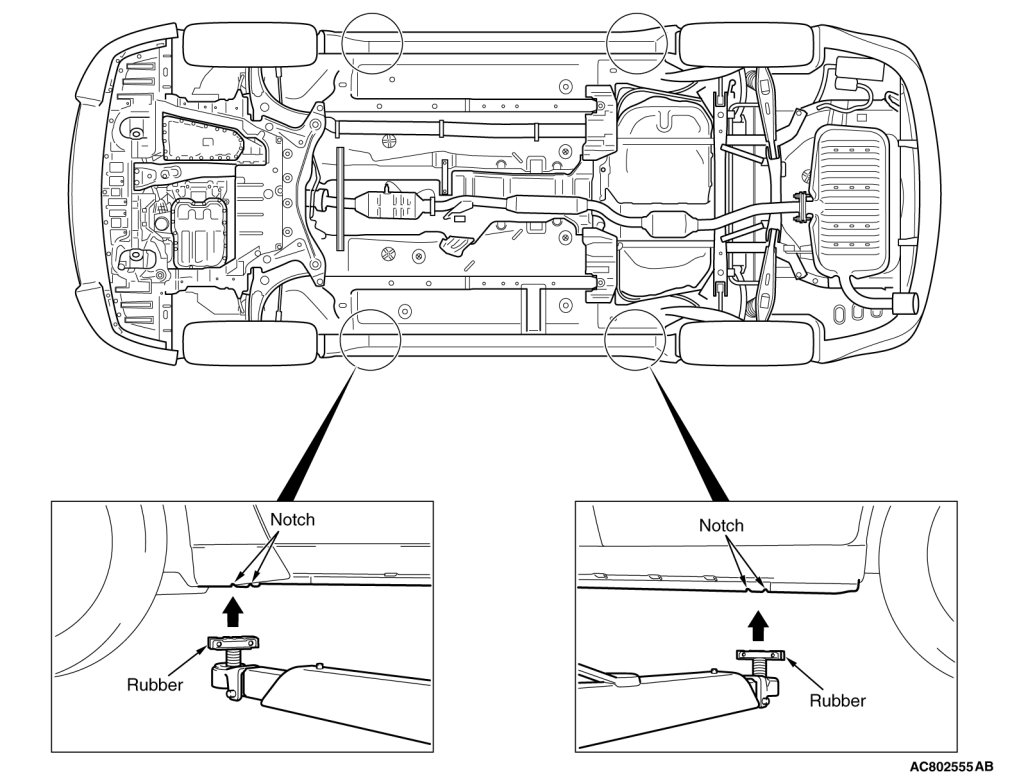 Notch

Rubber

Notch

Rubber

AC802555AB