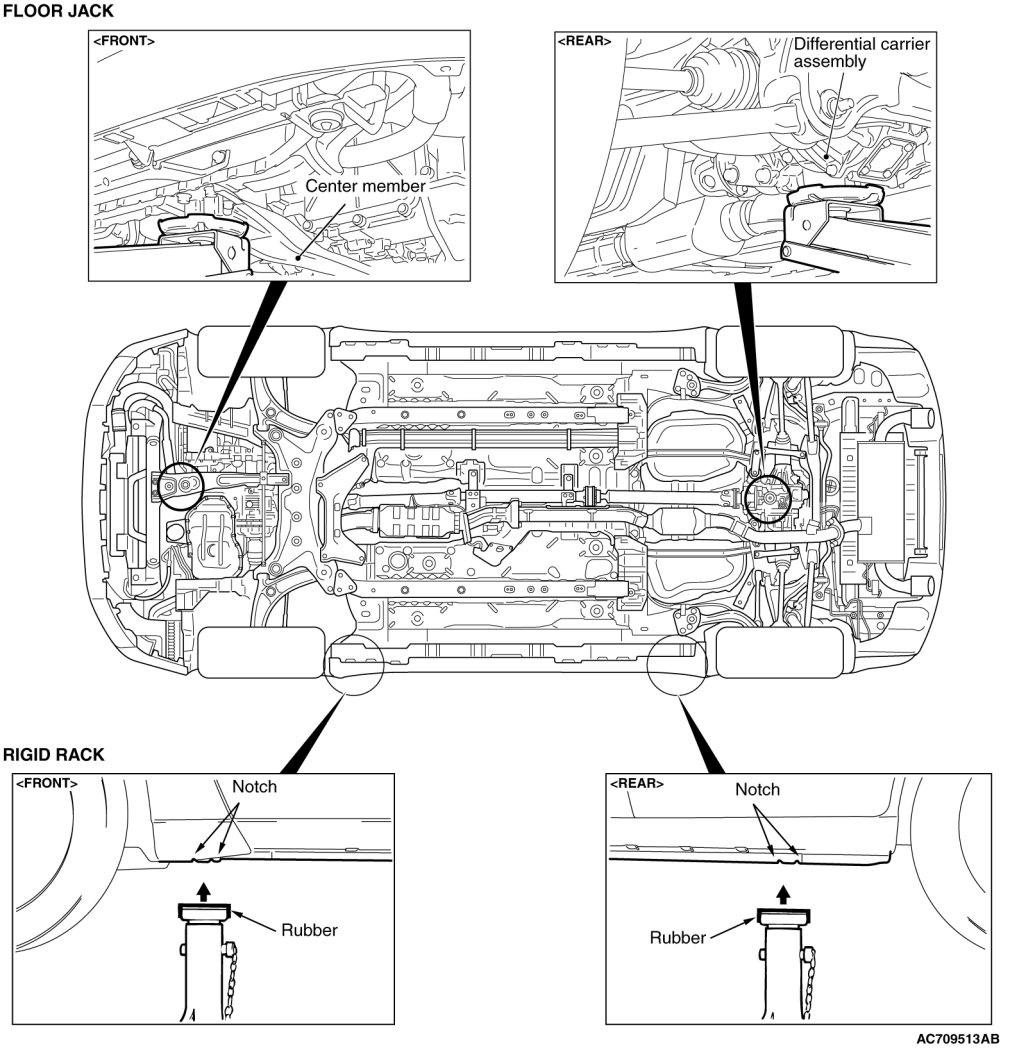 FLOOR JACK

<FRONT>

Center member

<REAR>

Differential carrier assembly

RIGID RACK

<FRONT>

Notch

Rubber

<REAR>

Notch

Rubber

AC709513AB