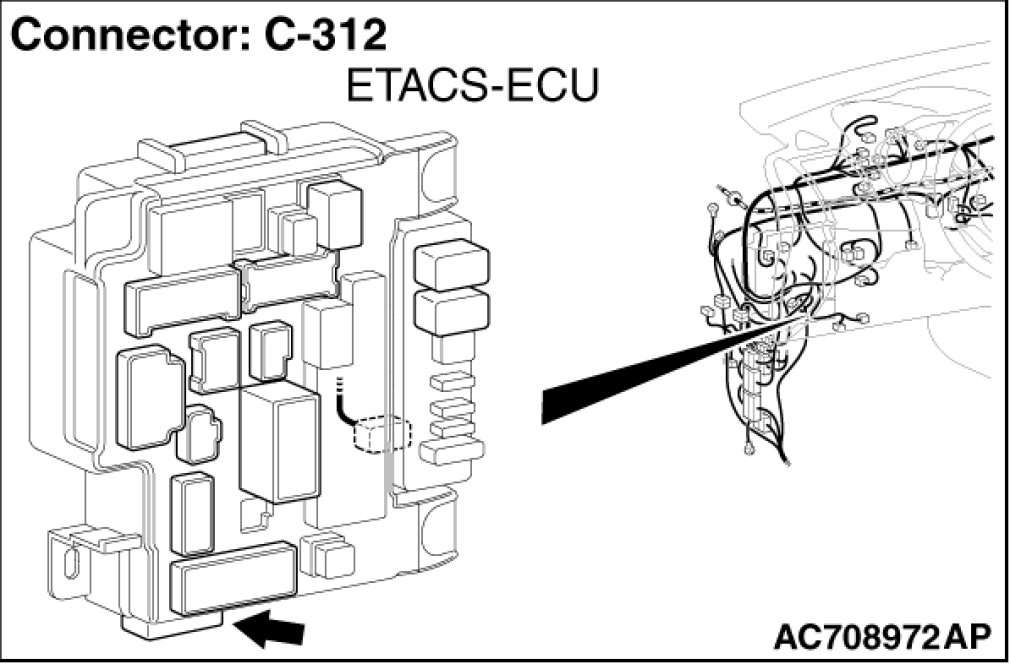 Connector: C-312

ETACS-ECU

AC708972AP