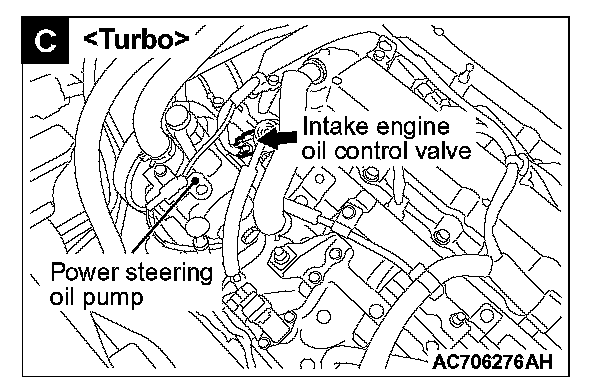 C <Turbo>

Intake engine oil control valve

Power steering oil pump

AC706276AH