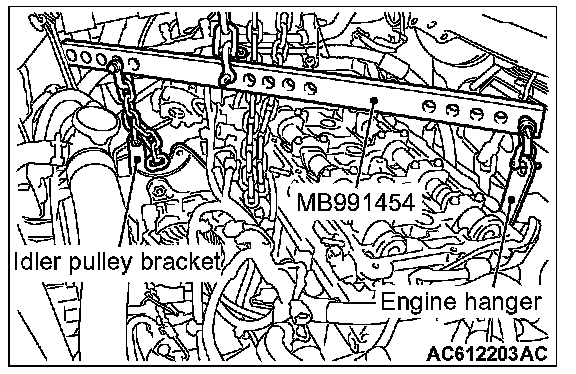 MB991454

Idler pulley bracket

Engine hanger

AC612203AC