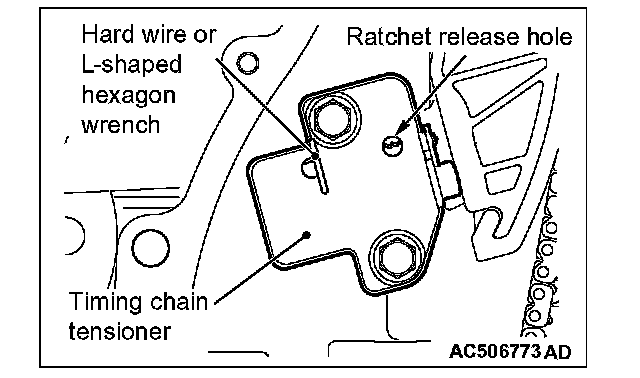 Hard wire or L-shaped hexagon wrench

Ratchet release hole

Timing chain tensioner

AC506773 AD