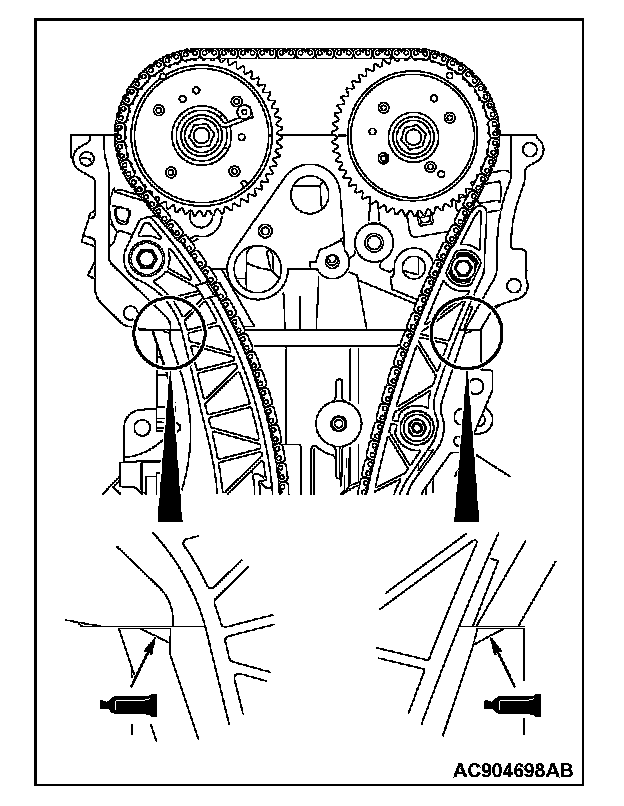 AC904698AB