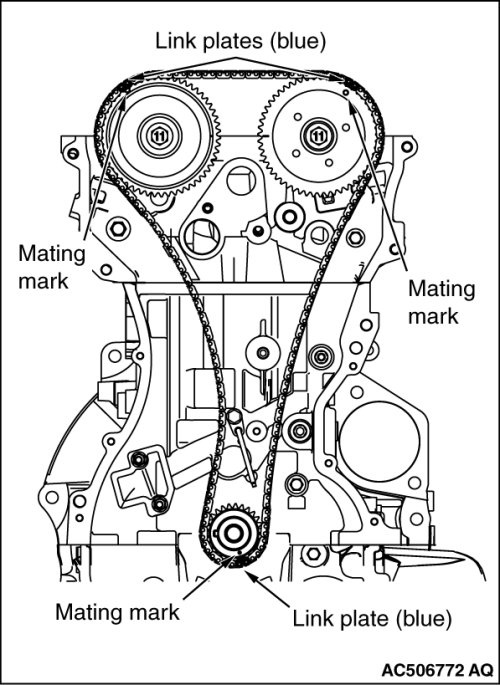 Link plates (blue)

11

11

Mating mark

Mating mark

Mating mark

Link plate (blue)

AC506772 AQ