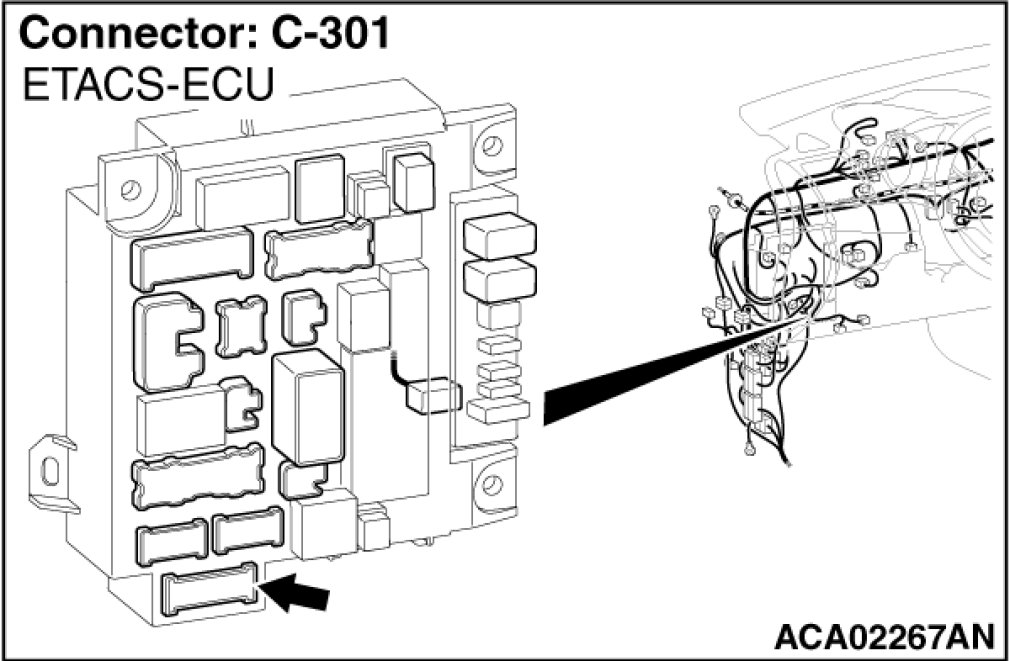 Connector: C-301
ETACS-ECU

ACA02267AN