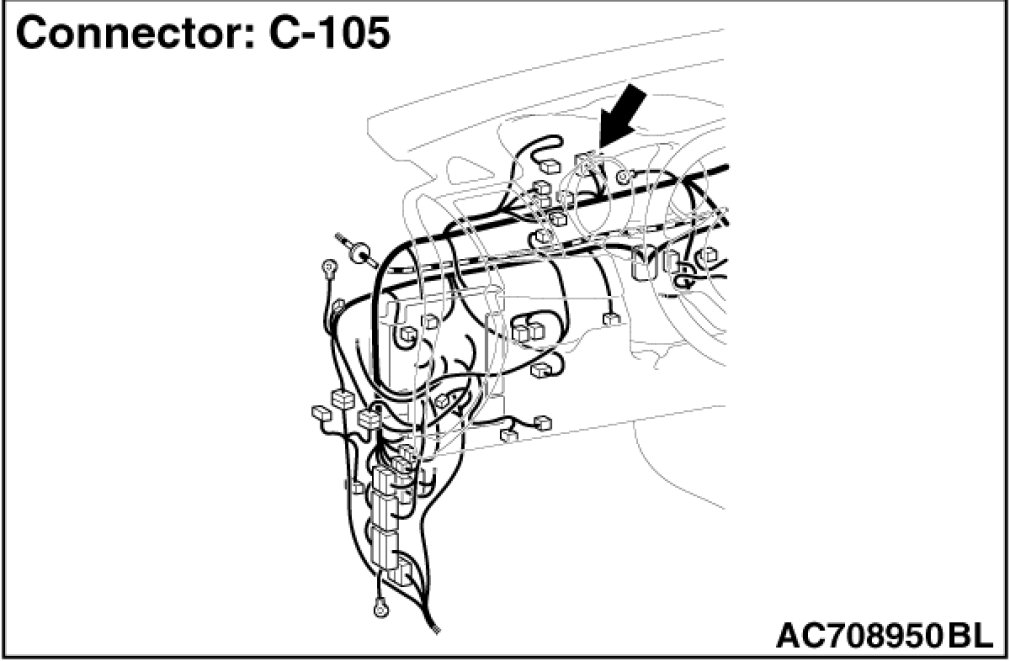 Connector: C-105

AC708950BL