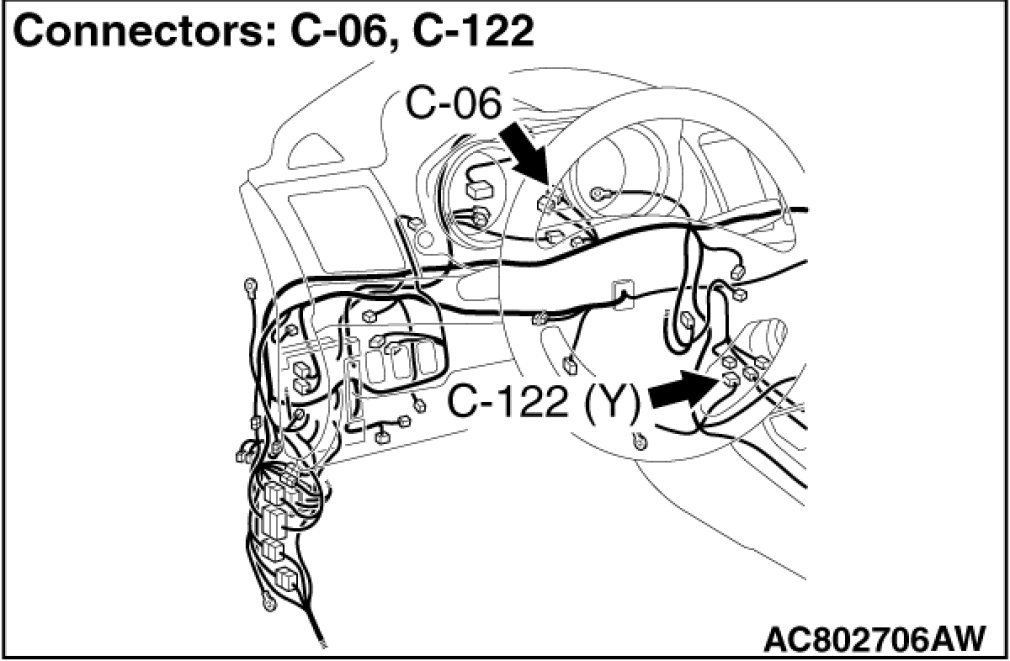 Connectors: C-06, C-122

C-06

C-122 (Y)

AC802706AW