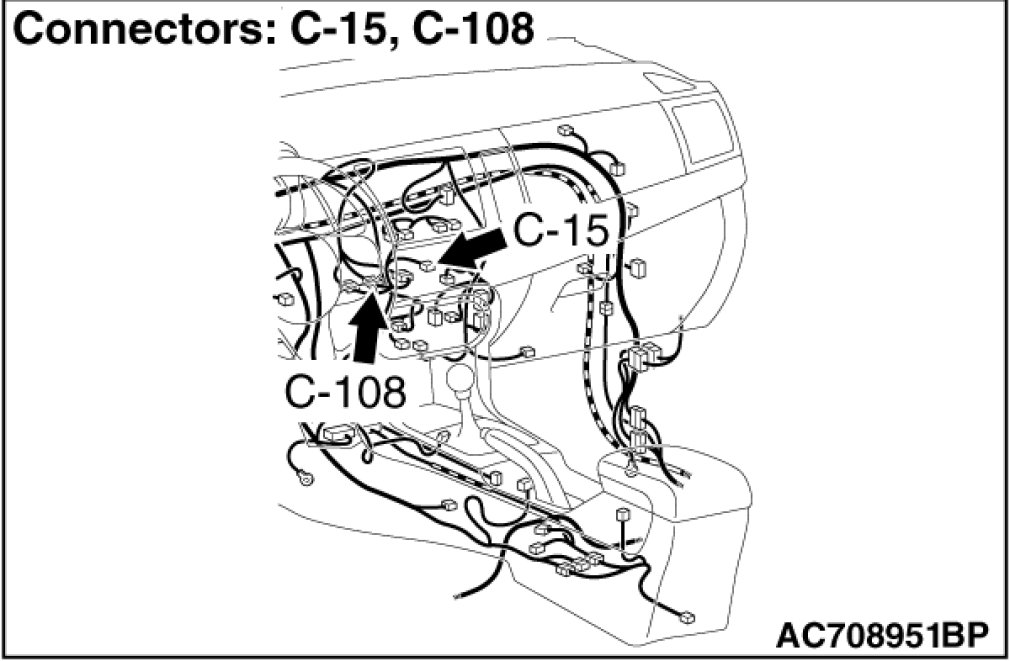 Connectors: C-15, C-108

C-15

C-108

AC708951BP