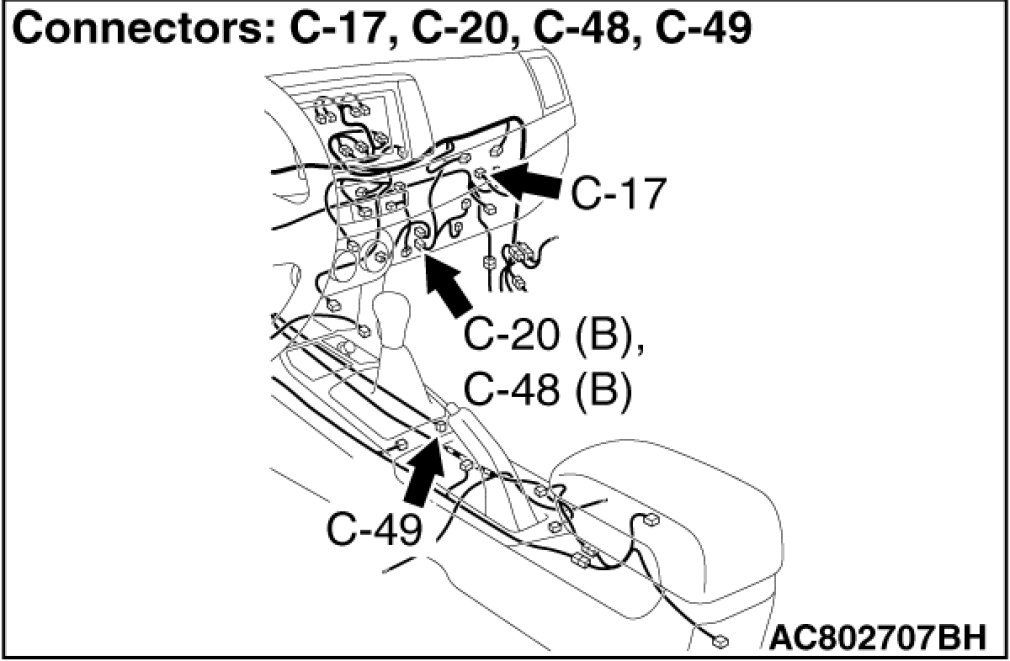 Connectors: C-17, C-20, C-48, C-49

C-17

C-20 (B), C-48 (B)

C-49

AC802707BH