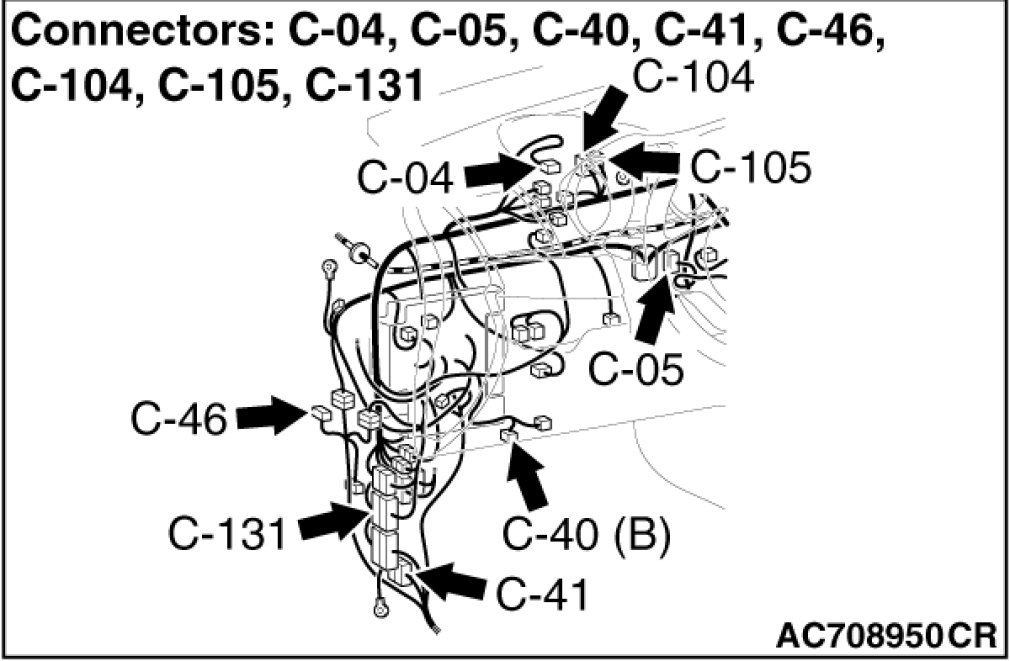 Connectors: C-04, C-05, C-40, C-41, C-46, C-104, C-105, C-131

C-104
C-04
C-105
C-05
C-46
C-131
C-40 (B)
C-41

AC708950CR