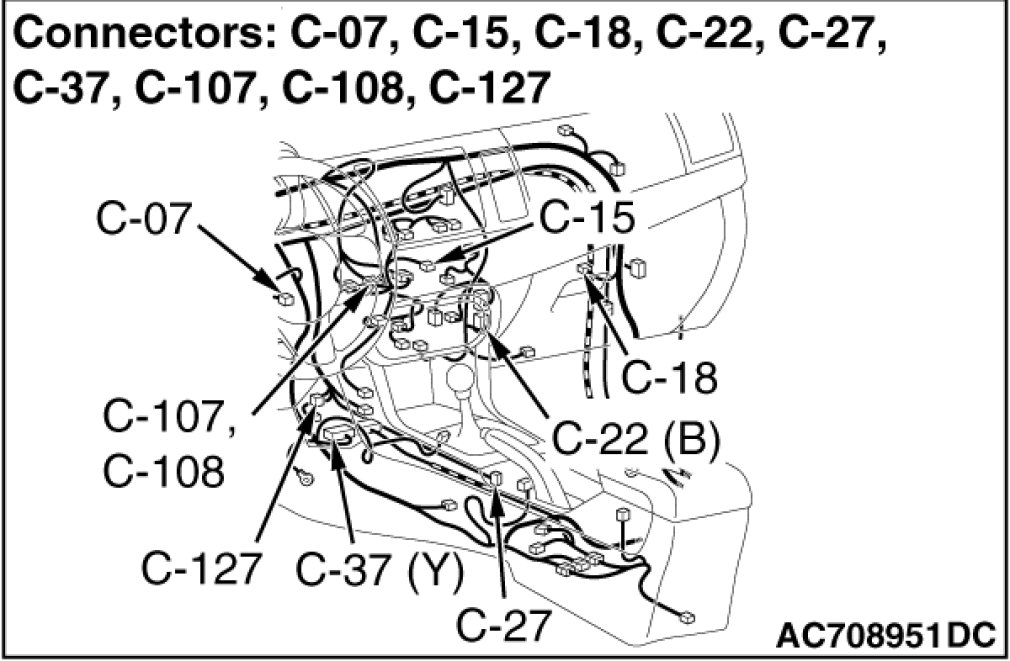 Connectors: C-07, C-15, C-18, C-22, C-27, C-37, C-107, C-108, C-127

C-07

C-15

C-18

C-107, C-108

C-22 (B)

C-127

C-37 (Y)

C-27

AC708951DC