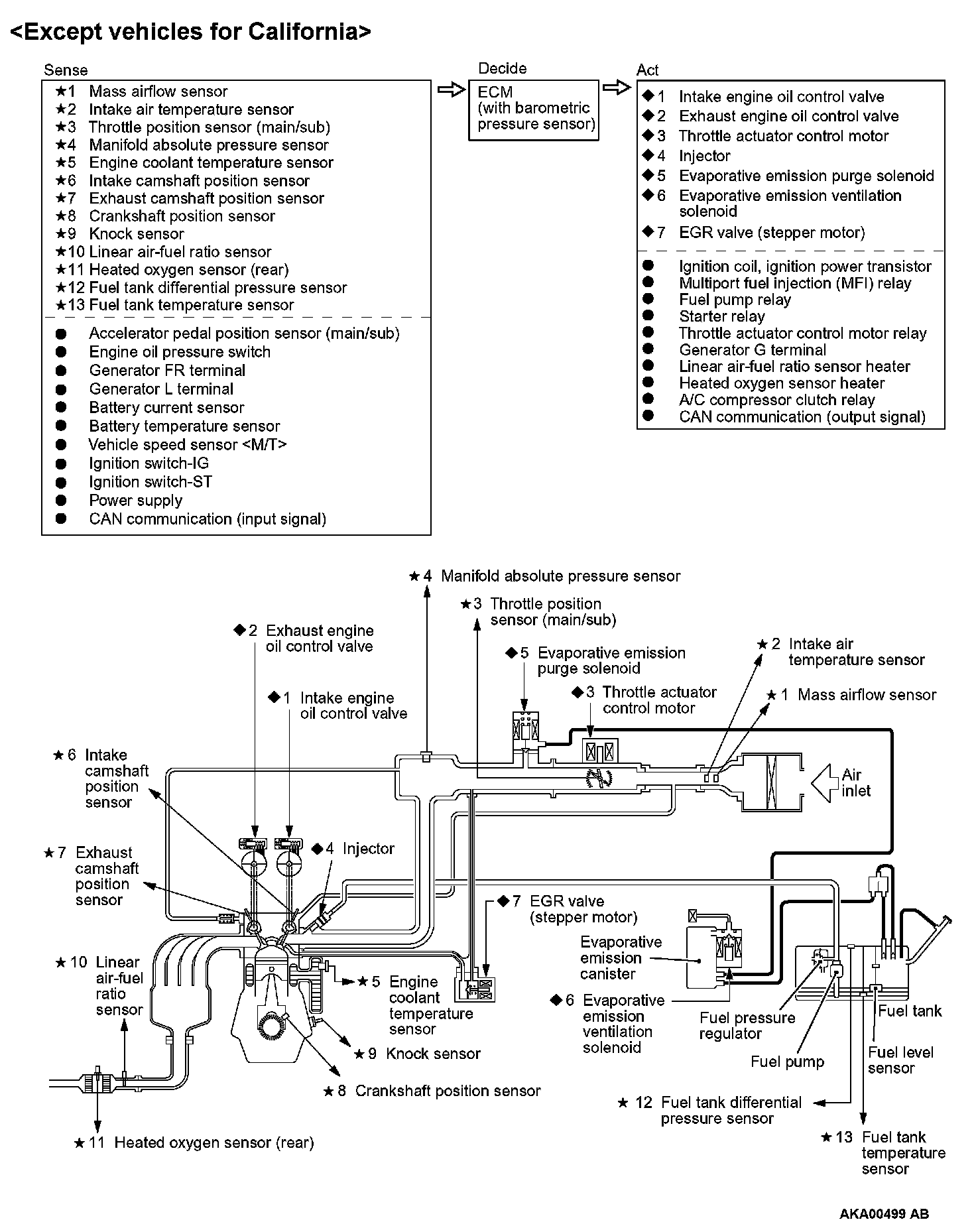 <Except vehicles for California>

Sense

★1 Mass airflow sensor
★2 Intake air temperature sensor
★3 Throttle position sensor (main/sub)
★4 Manifold absolute pressure sensor
★5 Engine coolant temperature sensor
★6 Intake camshaft position sensor
★7 Exhaust camshaft position sensor
★8 Crankshaft position sensor
★9 Knock sensor
★10 Linear air-fuel ratio sensor
★11 Heated oxygen sensor (rear)
★12 Fuel tank differential pressure sensor
★13 Fuel tank temperature sensor

● Accelerator pedal position sensor (main/sub)
● Engine oil pressure switch
● Generator FR terminal
● Generator L terminal
● Battery current sensor
● Battery temperature sensor
● Vehicle speed sensor <M/T>
● Ignition switch-IG
● Ignition switch-ST
● Power supply
● CAN communication (input signal)

Decide

ECM (with barometric pressure sensor)

Act

◆1 Intake engine oil control valve
◆2 Exhaust engine oil control valve
◆3 Throttle actuator control motor
◆4 Injector
◆5 Evaporative emission purge solenoid
◆6 Evaporative emission ventilation solenoid
◆7 EGR valve (stepper motor)

● Ignition coil, ignition power transistor
● Multiport fuel injection (MFI) relay
● Fuel pump relay
● Starter relay
● Throttle actuator control motor relay
● Generator G terminal
● Linear air-fuel ratio sensor heater
● Heated oxygen sensor heater
● A/C compressor clutch relay
● CAN communication (output signal)

★4 Manifold absolute pressure sensor
★3 Throttle position sensor (main/sub)
◆2 Exhaust engine oil control valve
◆5 Evaporative emission purge solenoid
★2 Intake air temperature sensor
◆1 Intake engine oil control valve
◆3 Throttle actuator control motor
★1 Mass airflow sensor
★6 Intake camshaft position sensor
Air inlet
★7 Exhaust camshaft position sensor
◆4 Injector
◆7 EGR valve (stepper motor)
Evaporative emission canister
★10 Linear air-fuel ratio sensor
★5 Engine coolant temperature sensor
◆6 Evaporative emission ventilation solenoid
Fuel pressure regulator
Fuel tank
★9 Knock sensor
Fuel pump
Fuel level sensor
★8 Crankshaft position sensor
★12 Fuel tank differential pressure sensor
★11 Heated oxygen sensor (rear)
★13 Fuel tank temperature sensor

AKA00499 AB