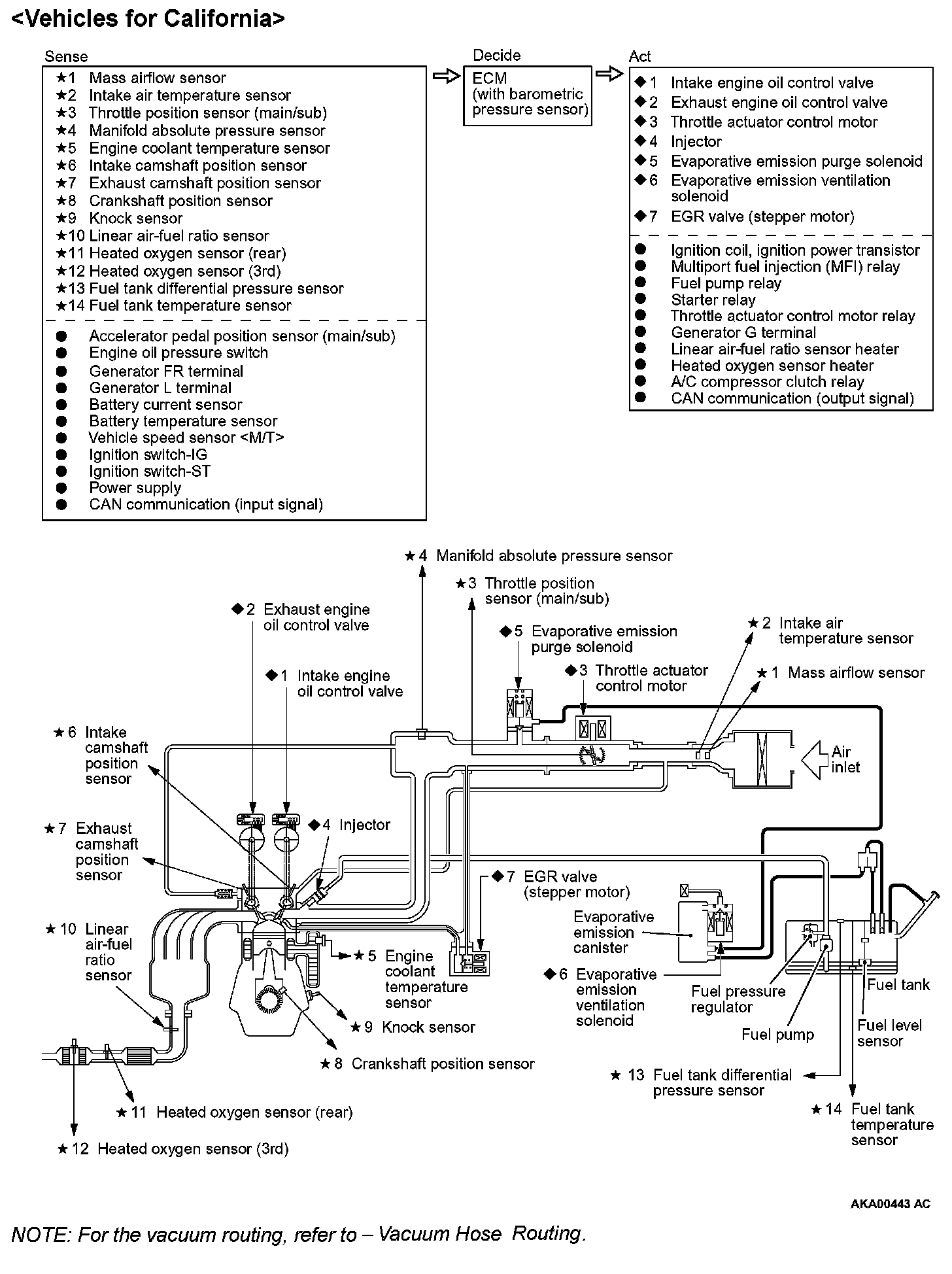 <Vehicles for California>

Sense

★1 Mass airflow sensor
★2 Intake air temperature sensor
★3 Throttle position sensor (main/sub)
★4 Manifold absolute pressure sensor
★5 Engine coolant temperature sensor
★6 Intake camshaft position sensor
★7 Exhaust camshaft position sensor
★8 Crankshaft position sensor
★9 Knock sensor
★10 Linear air-fuel ratio sensor
★11 Heated oxygen sensor (rear)
★12 Heated oxygen sensor (3rd)
★13 Fuel tank differential pressure sensor
★14 Fuel tank temperature sensor

● Accelerator pedal position sensor (main/sub)
● Engine oil pressure switch
● Generator FR terminal
● Generator L terminal
● Battery current sensor
● Battery temperature sensor
● Vehicle speed sensor <M/T>
● Ignition switch-IG
● Ignition switch-ST
● Power supply
● CAN communication (input signal)

Decide

ECM (with barometric pressure sensor)

Act

◆1 Intake engine oil control valve
◆2 Exhaust engine oil control valve
◆3 Throttle actuator control motor
◆4 Injector
◆5 Evaporative emission purge solenoid
◆6 Evaporative emission ventilation solenoid
◆7 EGR valve (stepper motor)

● Ignition coil, ignition power transistor
● Multiport fuel injection (MFI) relay
● Fuel pump relay
● Starter relay
● Throttle actuator control motor relay
● Generator G terminal
● Linear air-fuel ratio sensor heater
● Heated oxygen sensor heater
● A/C compressor clutch relay
● CAN communication (output signal)

★4 Manifold absolute pressure sensor
★3 Throttle position sensor (main/sub)
◆2 Exhaust engine oil control valve
◆5 Evaporative emission purge solenoid
★2 Intake air temperature sensor
◆1 Intake engine oil control valve
◆3 Throttle actuator control motor
★1 Mass airflow sensor
★6 Intake camshaft position sensor
Air inlet
★7 Exhaust camshaft position sensor
◆4 Injector
◆7 EGR valve (stepper motor)
Evaporative emission canister
★10 Linear air-fuel ratio sensor
★5 Engine coolant temperature sensor
◆6 Evaporative emission ventilation solenoid
Fuel pressure regulator
Fuel tank
★9 Knock sensor
Fuel pump
Fuel level sensor
★8 Crankshaft position sensor
★13 Fuel tank differential pressure sensor
★11 Heated oxygen sensor (rear)
★14 Fuel tank temperature sensor
★12 Heated oxygen sensor (3rd)

AKA00443 AC

NOTE: For the vacuum routing, refer to – Vacuum Hose Routing.