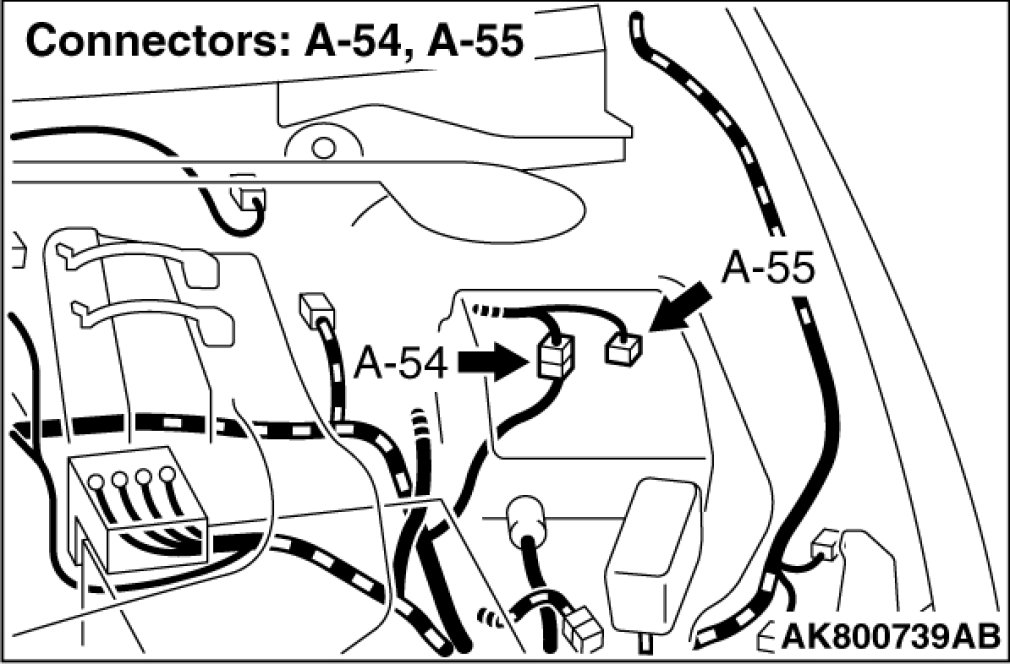 Connectors: A-54, A-55

A-55

A-54

AK800739AB