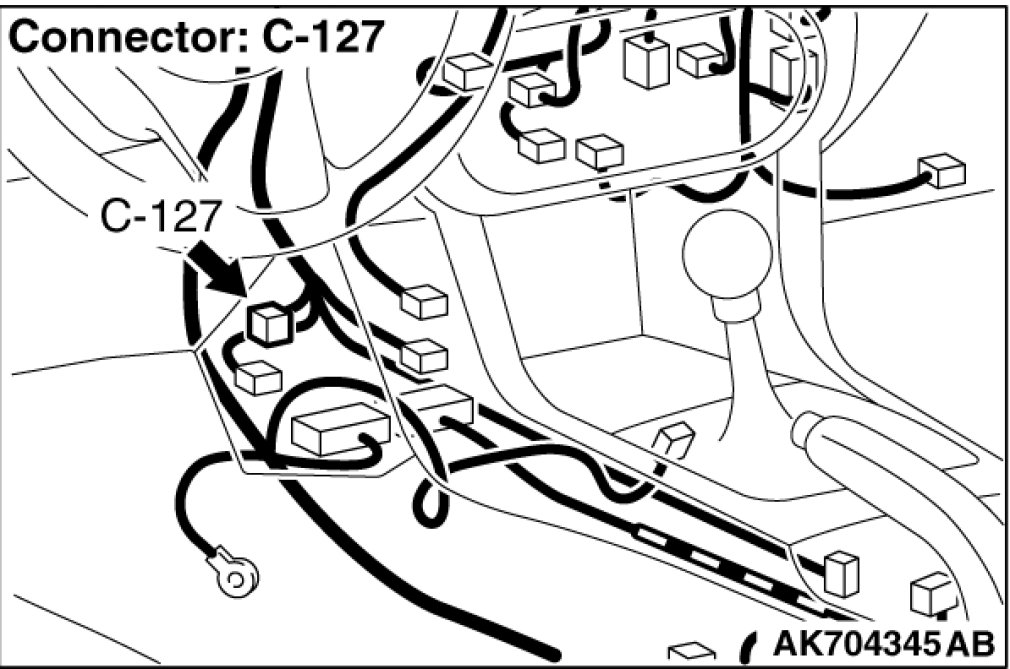 Connector: C-127

C-127

AK704345AB