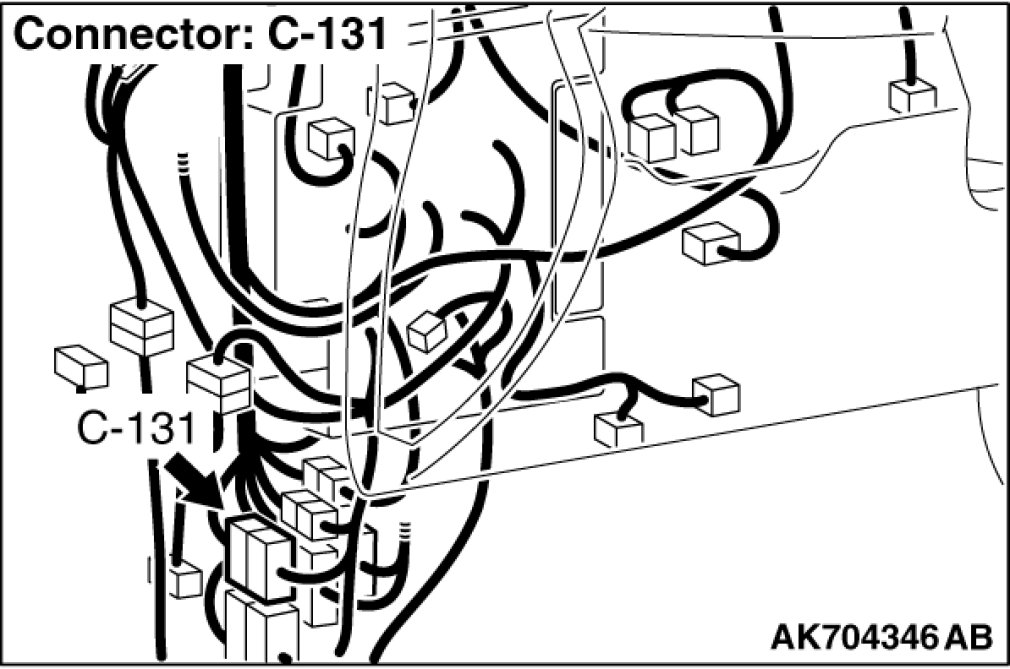 Connector: C-131

C-131

AK704346 AB