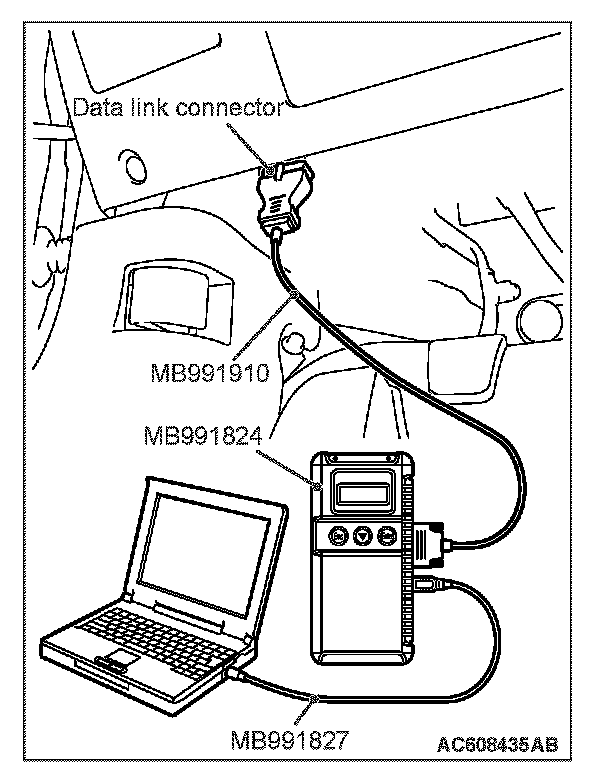 Data link connector

MB991910

MB991824

MB991827

AC608435AB