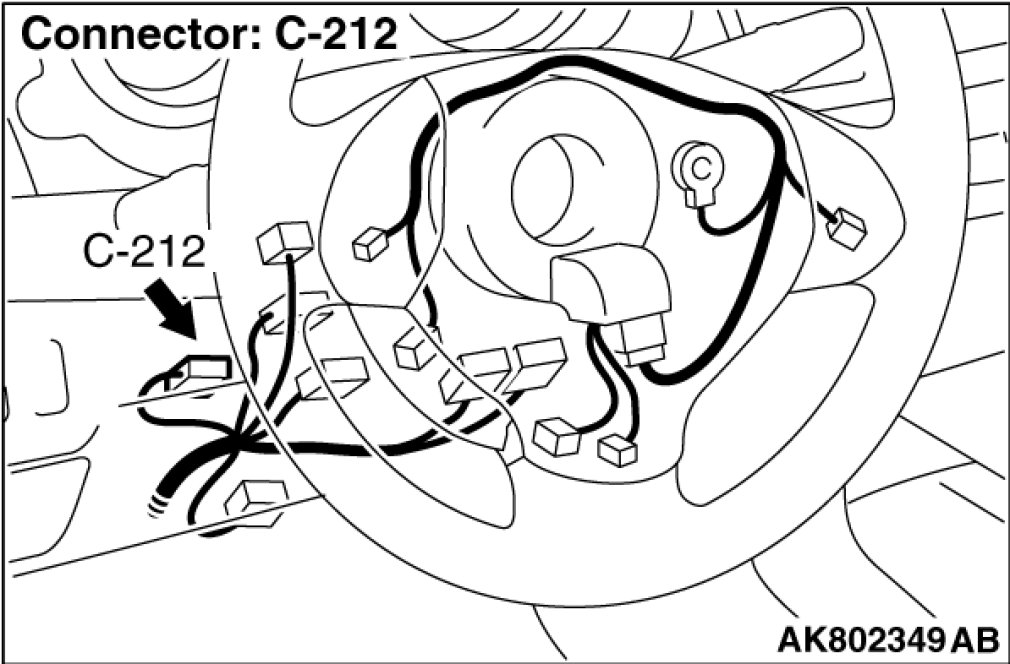 Connector: C-212

C-212

C

AK802349 AB