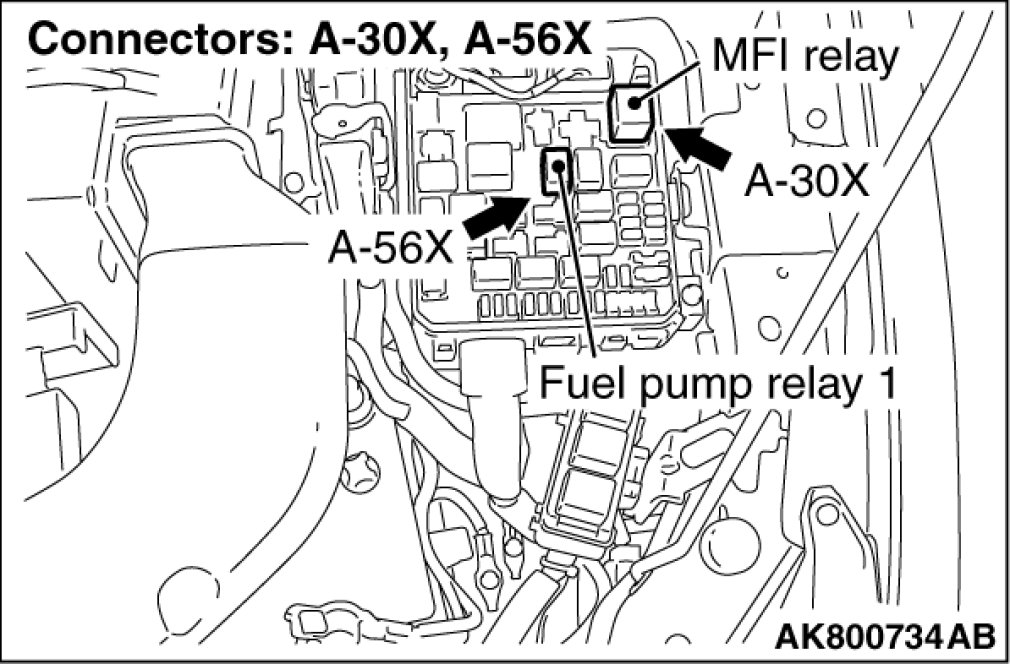 Connectors: A-30X, A-56X

MFI relay

A-30X

A-56X

Fuel pump relay 1

AK800734AB