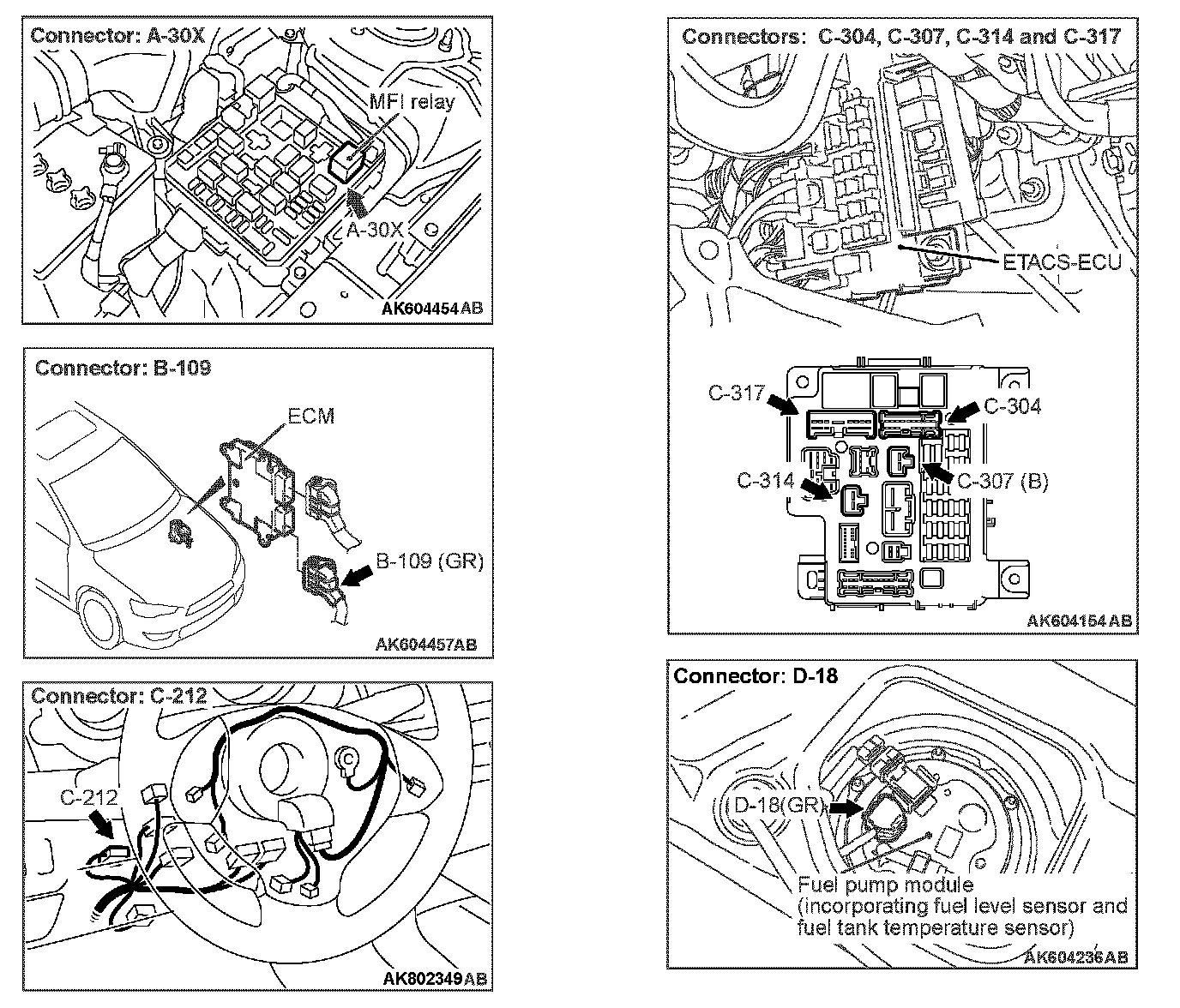 Connector: A-30X

MFI relay

A-30X

AK604454AB

Connector: B-109

ECM

B-109 (GR)

AK604457AB

Connector: C-212

C-212

AK802349AB

Connectors: C-304, C-307, C-314 and C-317

ETACS-ECU

C-317

C-304

C-314

C-307 (B)

AK604154AB

Connector: D-18

D-18(GR)

Fuel pump module (incorporating fuel level sensor and fuel tank temperature sensor)

AK604236AB