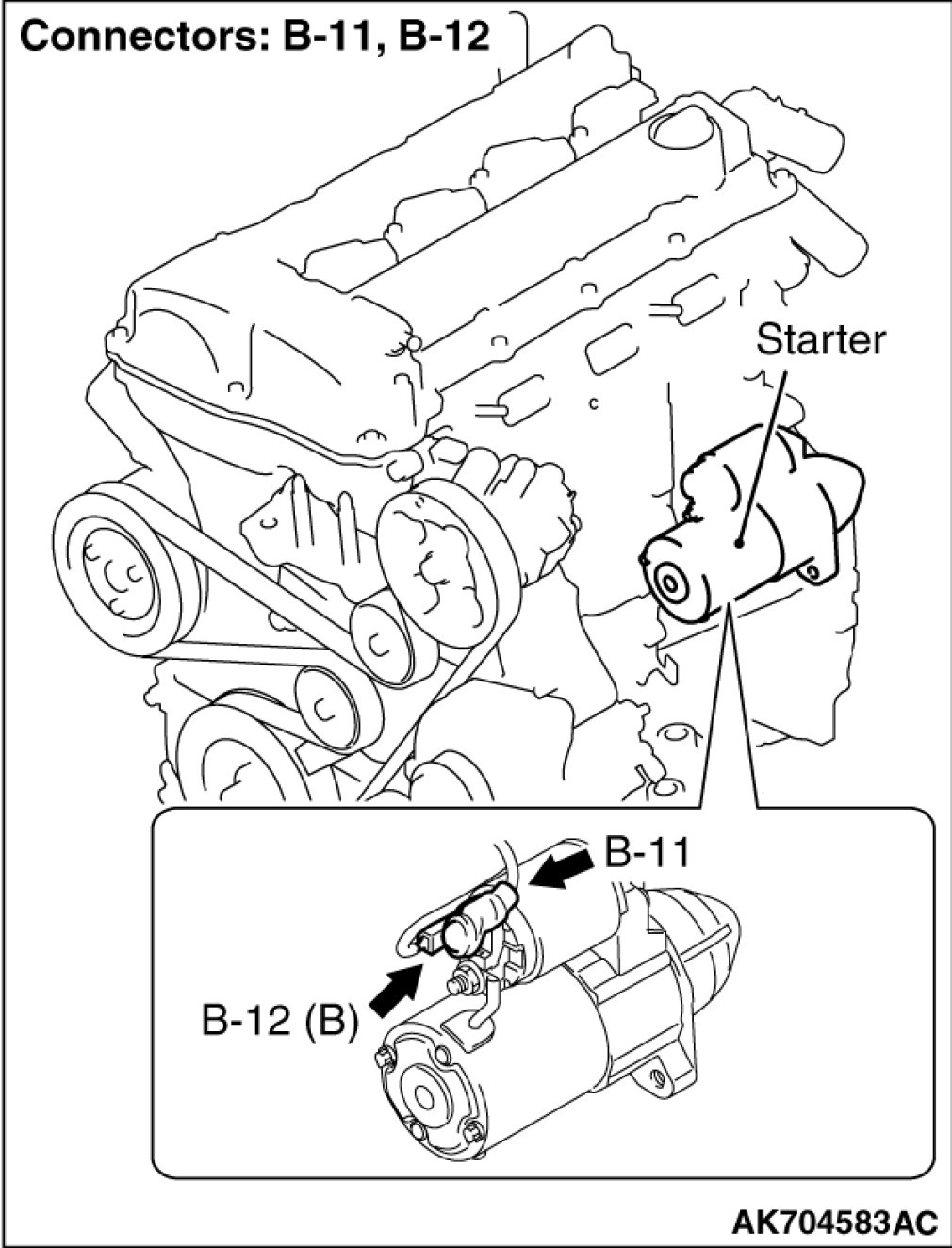 Connectors: B-11, B-12

Starter

B-11

B-12 (B)

AK704583AC