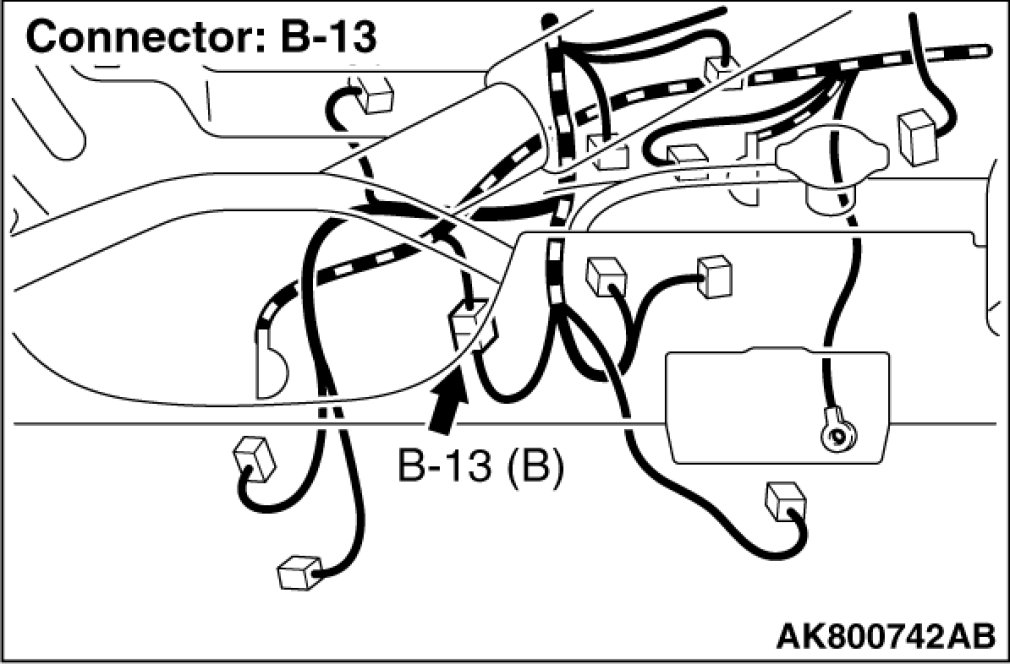 Connector: B-13

B-13 (B)

AK800742AB