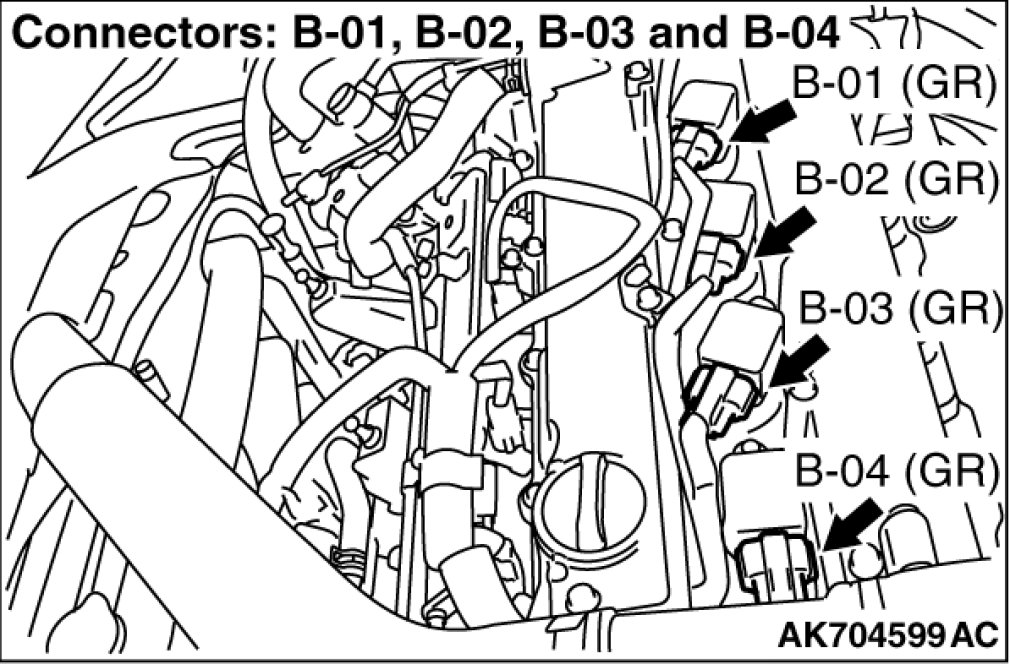 Connectors: B-01, B-02, B-03 and B-04

B-01 (GR)

B-02 (GR)

B-03 (GR)

B-04 (GR)

AK704599 AC