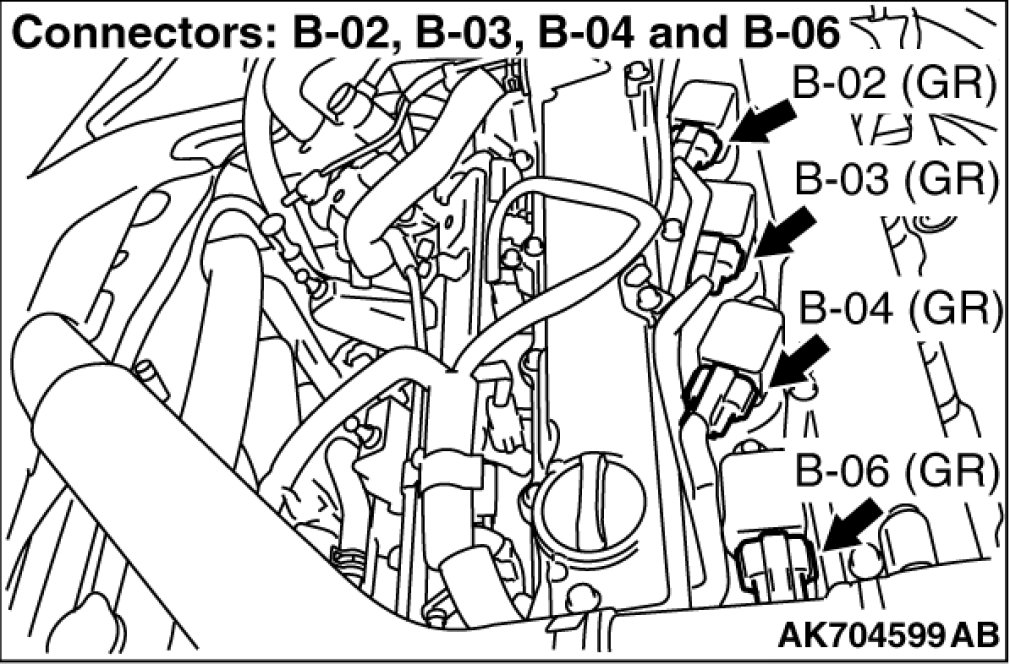 Connectors: B-02, B-03, B-04 and B-06

B-02 (GR)

B-03 (GR)

B-04 (GR)

B-06 (GR)

AK704599 AB