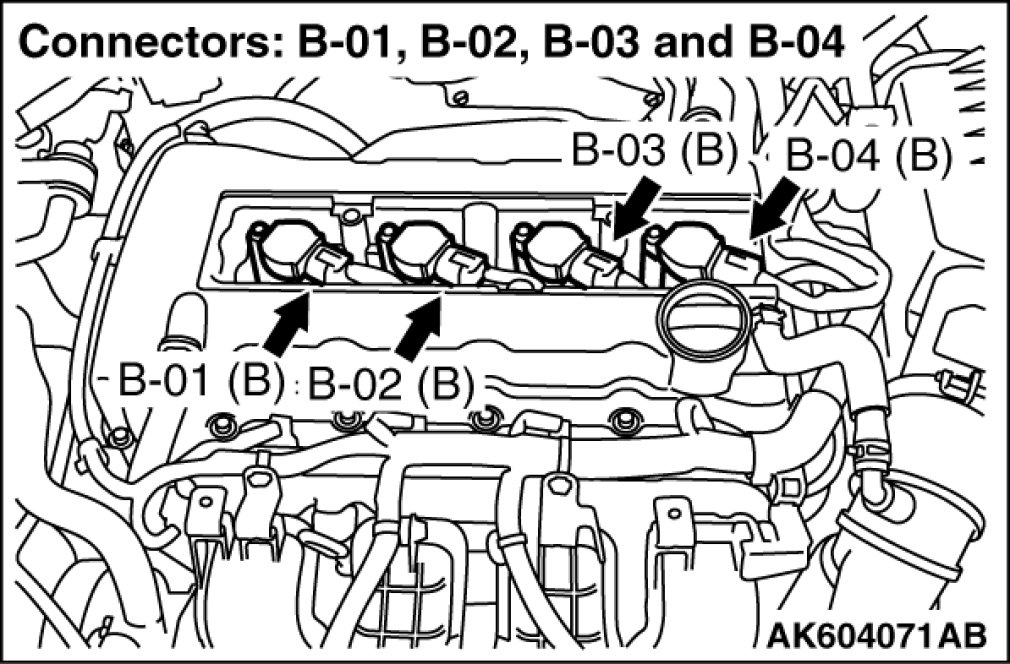 Connectors: B-01, B-02, B-03 and B-04

B-03 (B)
B-04 (B)
B-01 (B)
B-02 (B)

AK604071AB