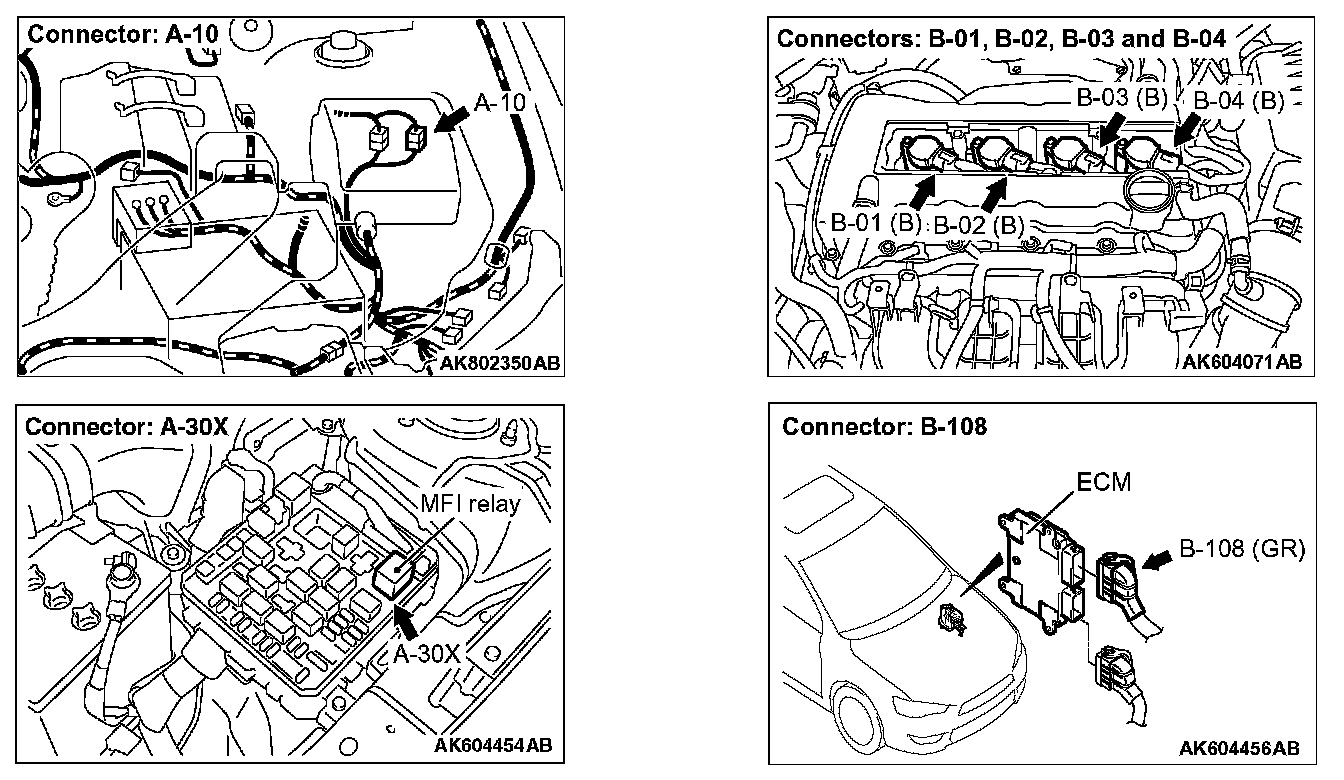 Connector: A-10

A-10

AK802350AB

Connectors: B-01, B-02, B-03 and B-04

B-03 (B)

B-04 (B)

B-01 (B)

B-02 (B)

AK604071AB

Connector: A-30X

MFI relay

A-30X

AK604454AB

Connector: B-108

ECM

B-108 (GR)

AK604456AB