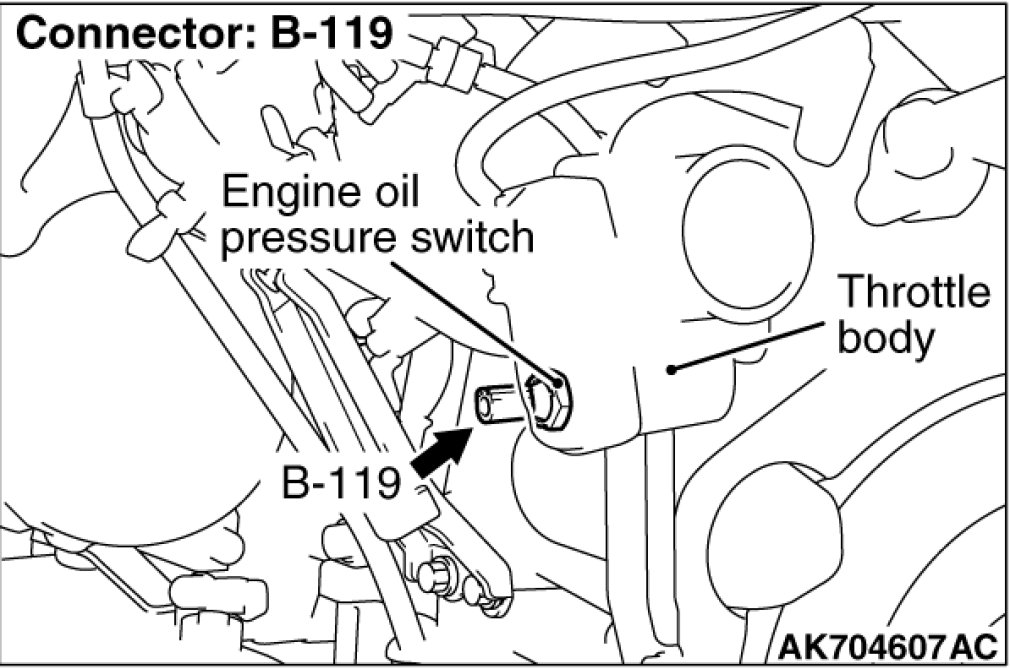 Connector: B-119

Engine oil pressure switch

Throttle body

B-119

AK704607AC