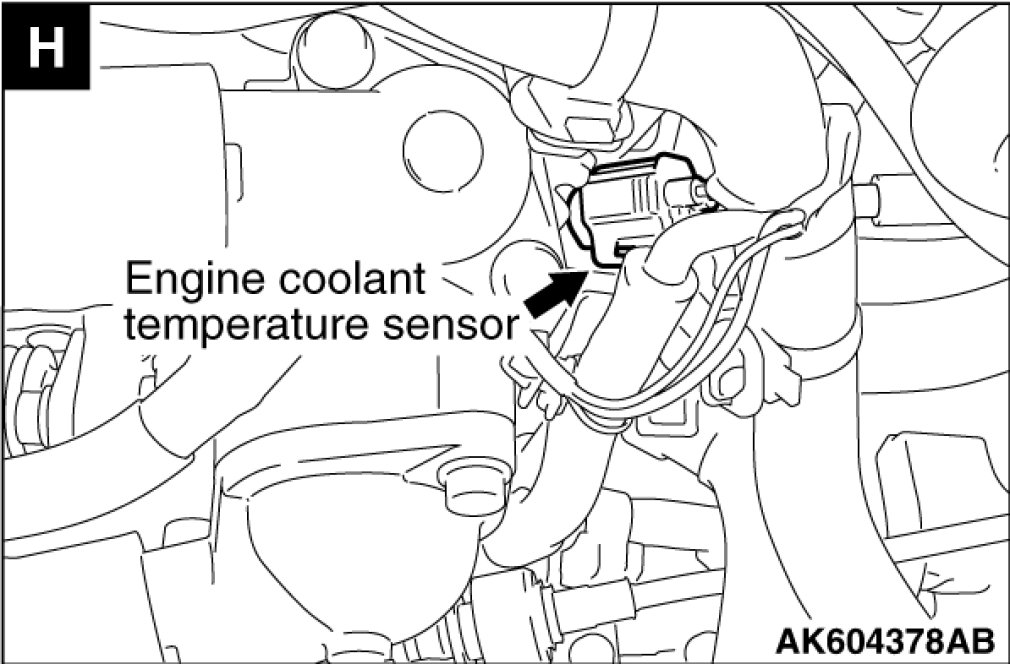 H

Engine coolant temperature sensor

AK604378AB