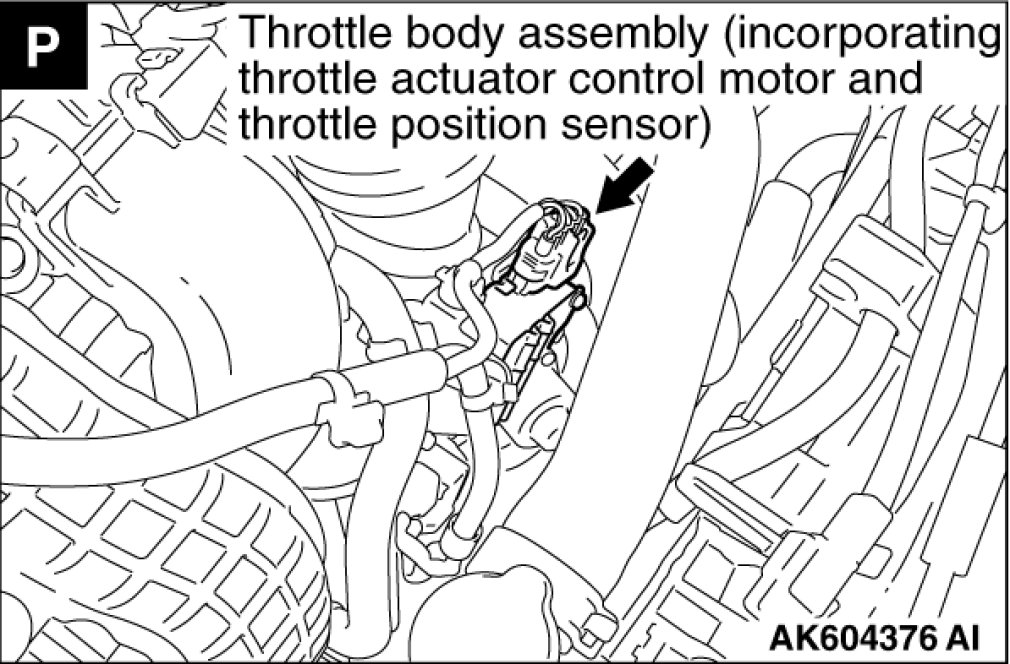 P

Throttle body assembly (incorporating throttle actuator control motor and throttle position sensor)

AK604376 AI