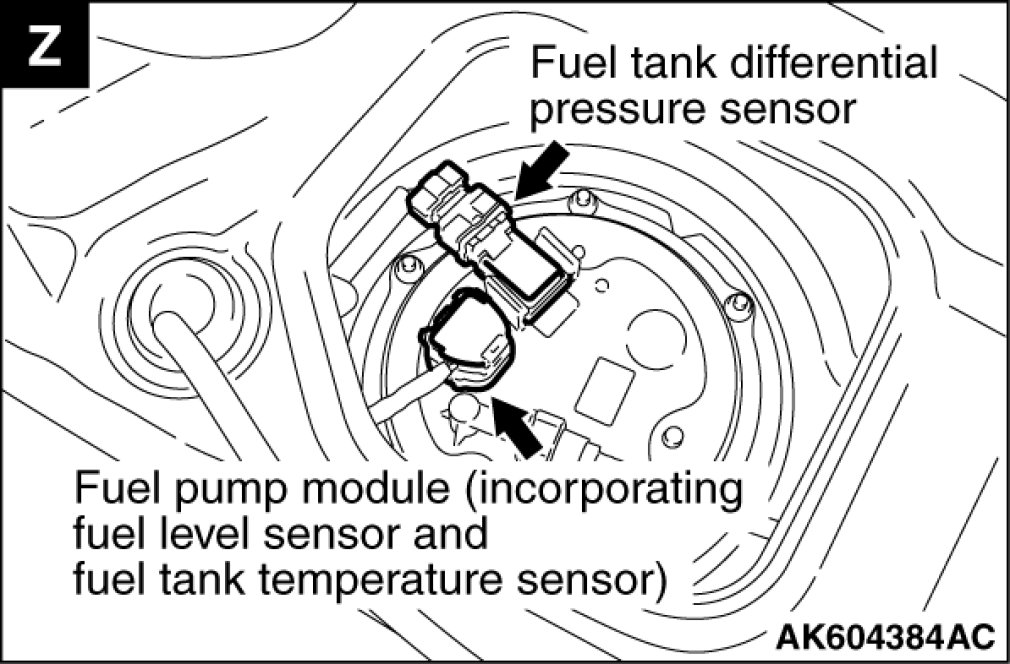 Z

Fuel tank differential pressure sensor

Fuel pump module (incorporating fuel level sensor and fuel tank temperature sensor)

AK604384AC