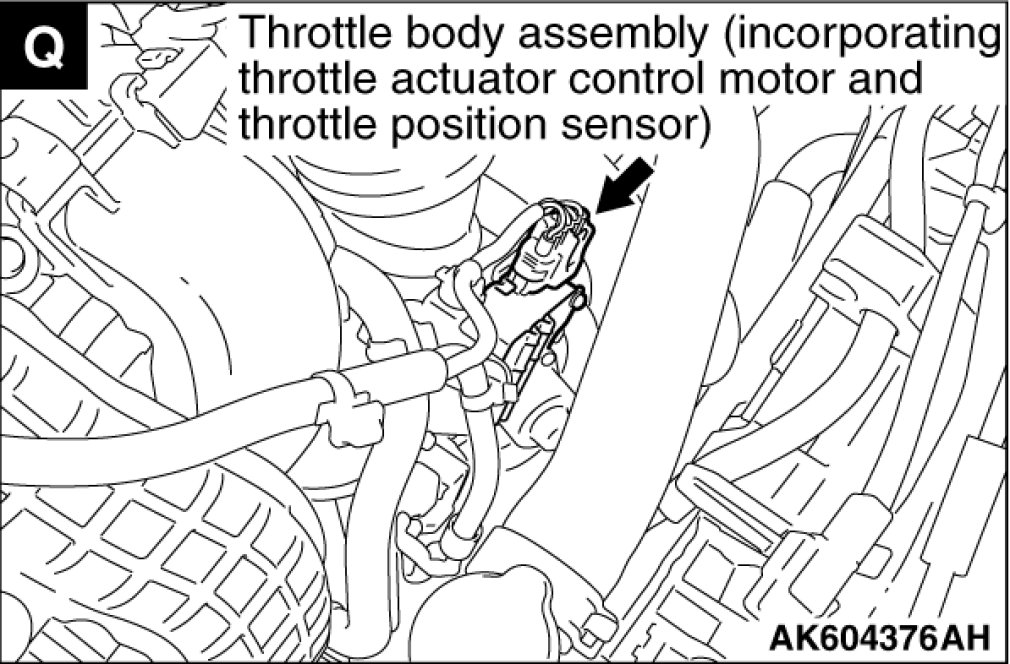 Q

Throttle body assembly (incorporating throttle actuator control motor and throttle position sensor)

AK604376AH