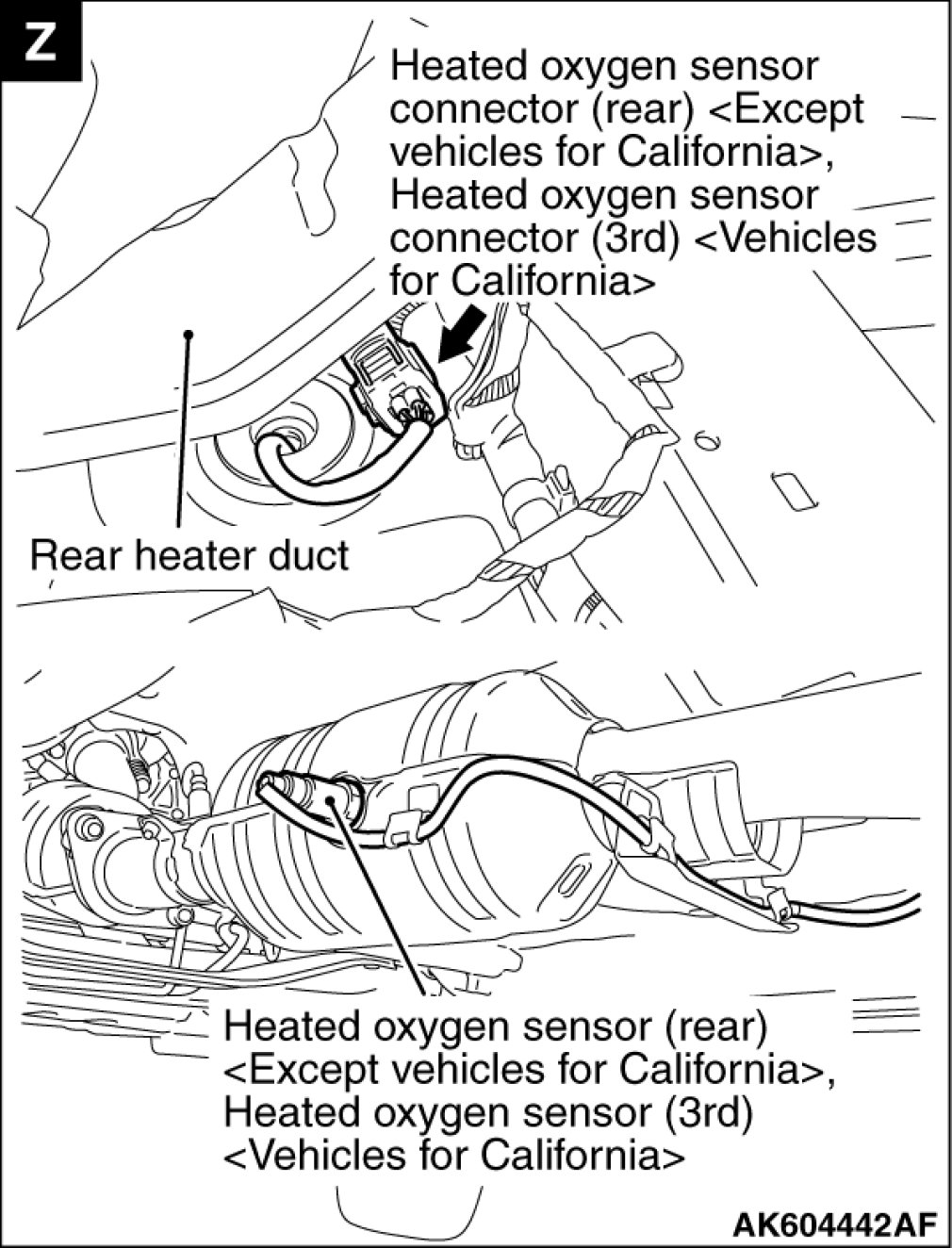 Z

Heated oxygen sensor connector (rear) <Except vehicles for California>, Heated oxygen sensor connector (3rd) <Vehicles for California>

Rear heater duct

Heated oxygen sensor (rear) <Except vehicles for California>, Heated oxygen sensor (3rd) <Vehicles for California>

AK604442AF