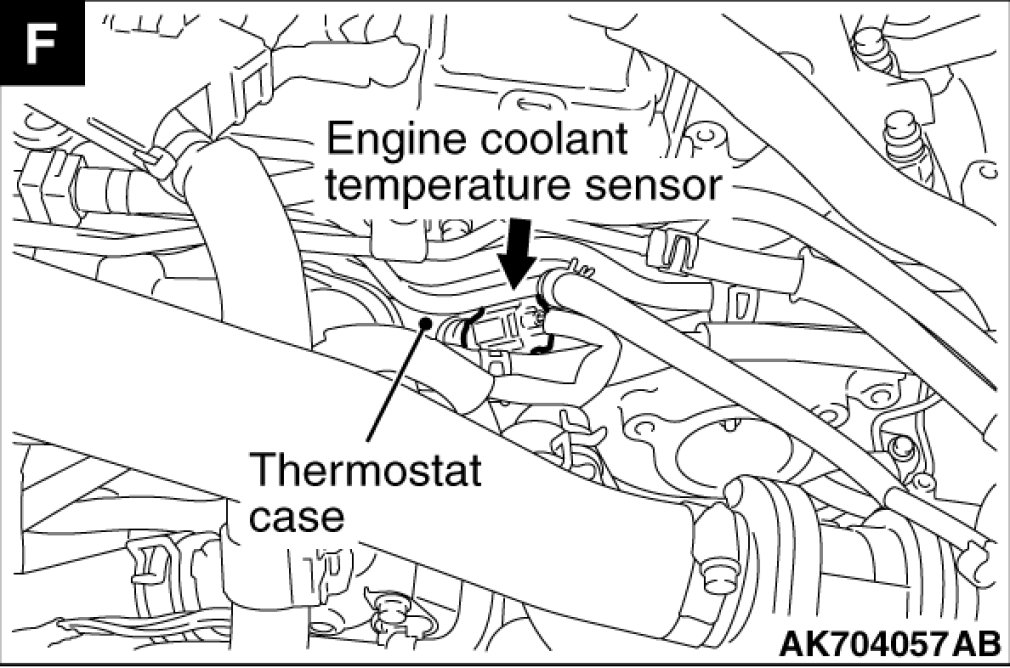 F

Engine coolant temperature sensor

Thermostat case

AK704057AB