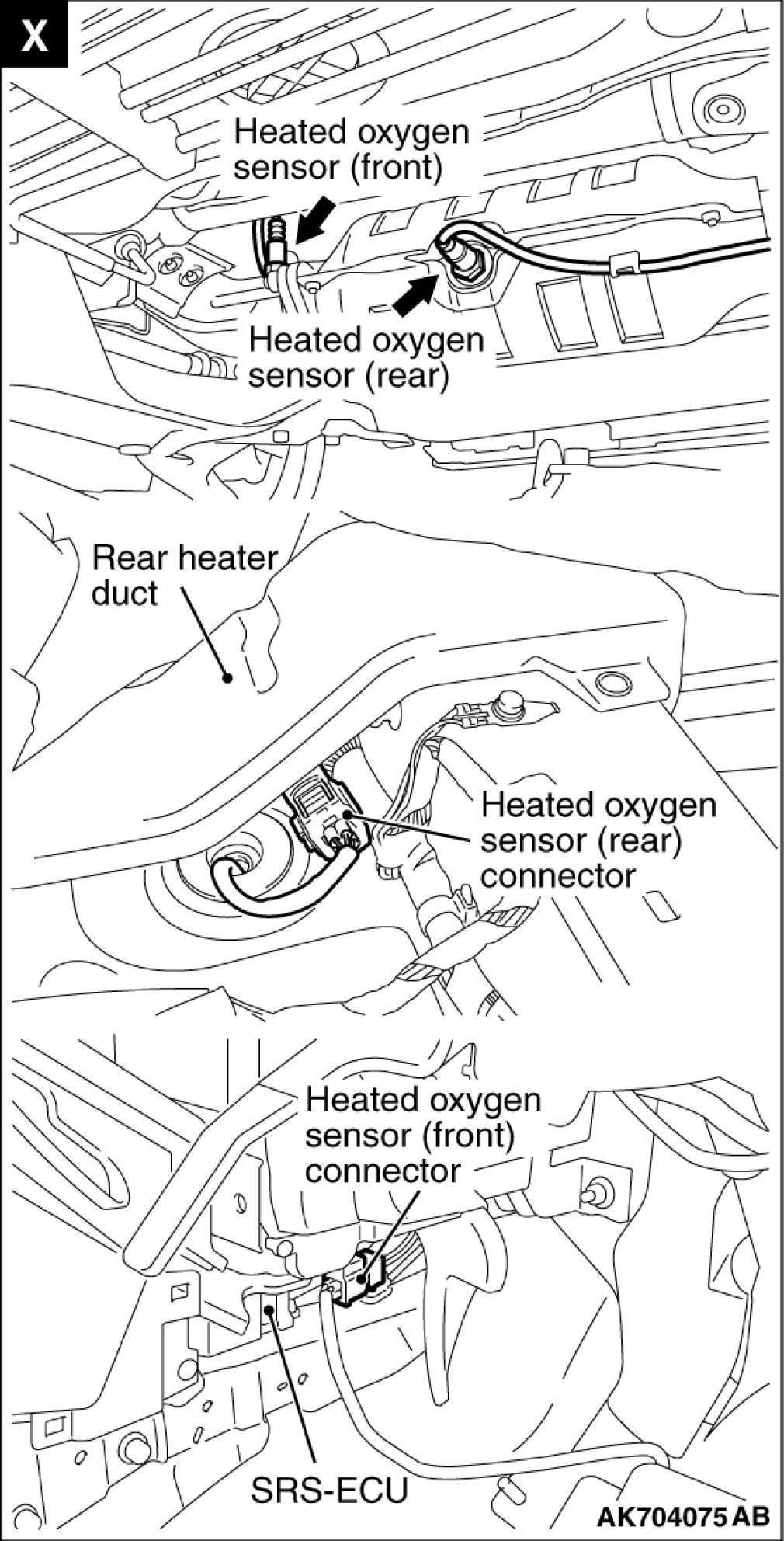 X

Heated oxygen sensor (front)

Heated oxygen sensor (rear)

Rear heater duct

Heated oxygen sensor (rear) connector

Heated oxygen sensor (front) connector

SRS-ECU

AK704075 AB