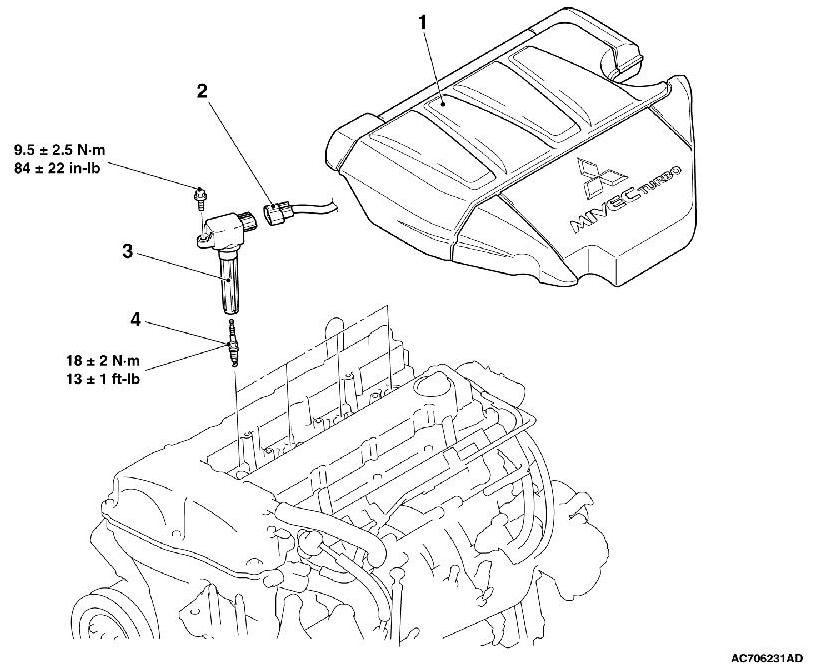 1

2

9.5 ± 2.5 N·m
84 ± 22 in-lb

MIVEC TURBO

3

4

18 ± 2 N·m
13 ± 1 ft-lb

AC706231AD