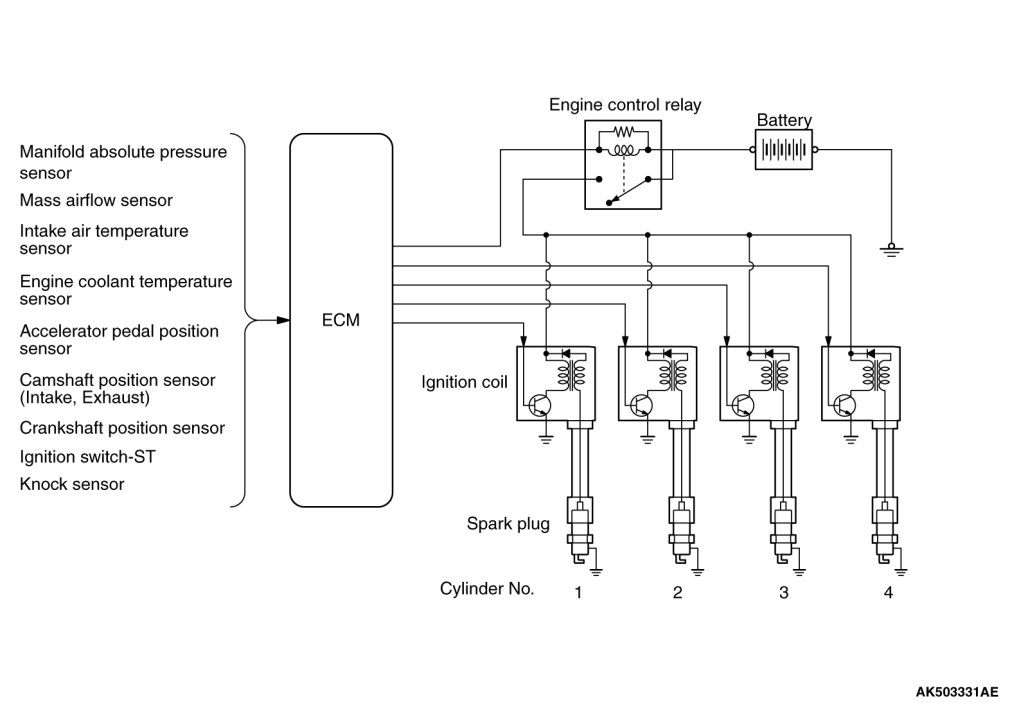 Manifold absolute pressure sensor
Mass airflow sensor
Intake air temperature sensor
Engine coolant temperature sensor
Accelerator pedal position sensor
Camshaft position sensor (Intake, Exhaust)
Crankshaft position sensor
Ignition switch-ST
Knock sensor

ECM

Engine control relay

Battery

Ignition coil

Spark plug

Cylinder No. 1 2 3 4

AK503331AE