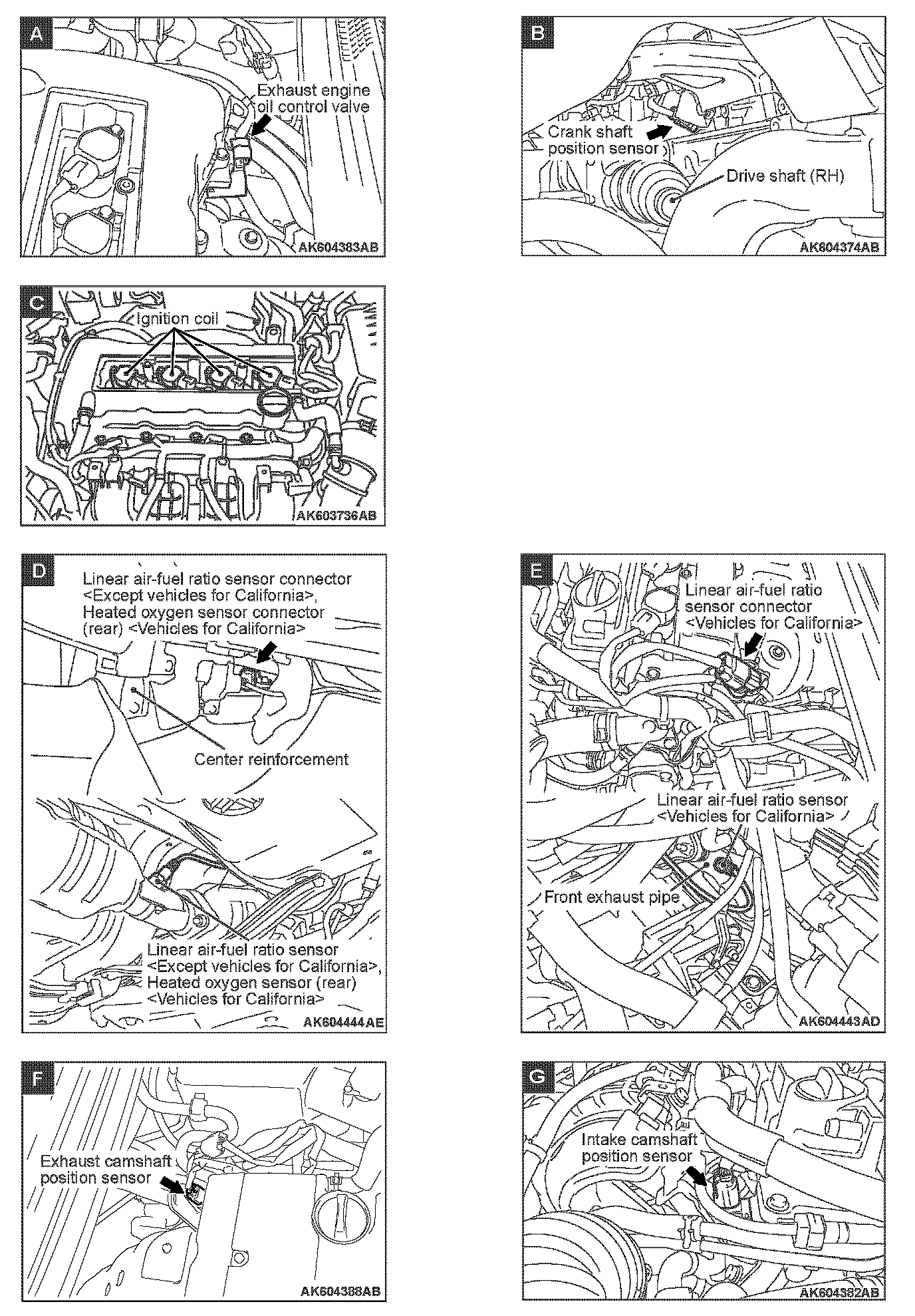 A

Exhaust engine oil control valve

AK604383AB

B

Crank shaft position sensor

Drive shaft (RH)

AK604374AB

C

Ignition coil

AK603736AB

D

Linear air-fuel ratio sensor connector <Except vehicles for California>, Heated oxygen sensor connector (rear) <Vehicles for California>

Center reinforcement

Linear air-fuel ratio sensor <Except vehicles for California>, Heated oxygen sensor (rear) <Vehicles for California>

AK604444AE

E

Linear air-fuel ratio sensor connector <Vehicles for California>

Linear air-fuel ratio sensor <Vehicles for California>

Front exhaust pipe

AK604443AD

F

Exhaust camshaft position sensor

AK604388AB

G

Intake camshaft position sensor

AK604382AB