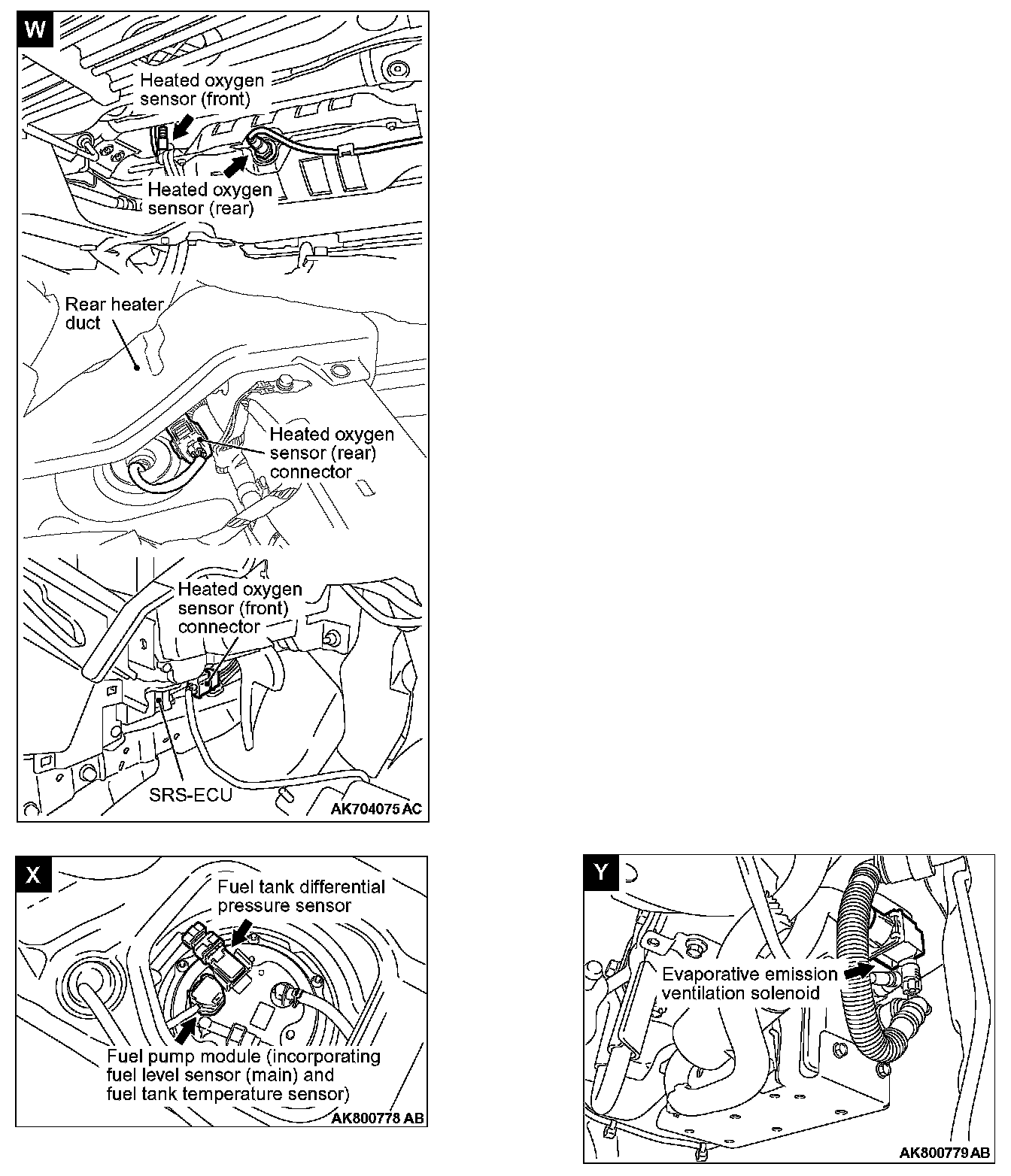 W

Heated oxygen sensor (front)

Heated oxygen sensor (rear)

Rear heater duct

Heated oxygen sensor (rear) connector

Heated oxygen sensor (front) connector

SRS-ECU

AK704075 AC

X

Fuel tank differential pressure sensor

Fuel pump module (incorporating fuel level sensor (main) and fuel tank temperature sensor)

AK800778 AB

Y

Evaporative emission ventilation solenoid

AK800779 AB