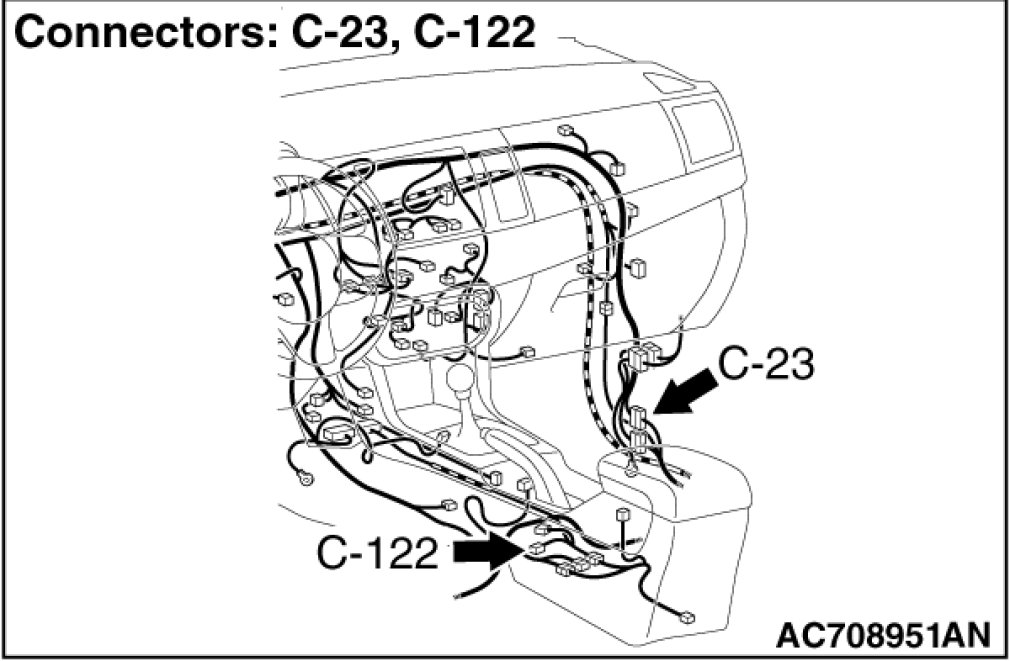 Connectors: C-23, C-122

C-23

C-122

AC708951AN