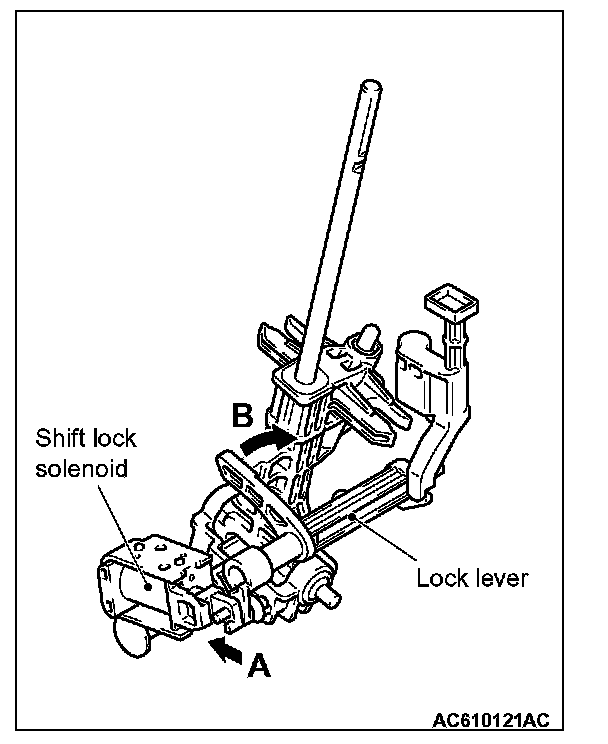 B
Shift lock solenoid
Lock lever
A
AC610121AC