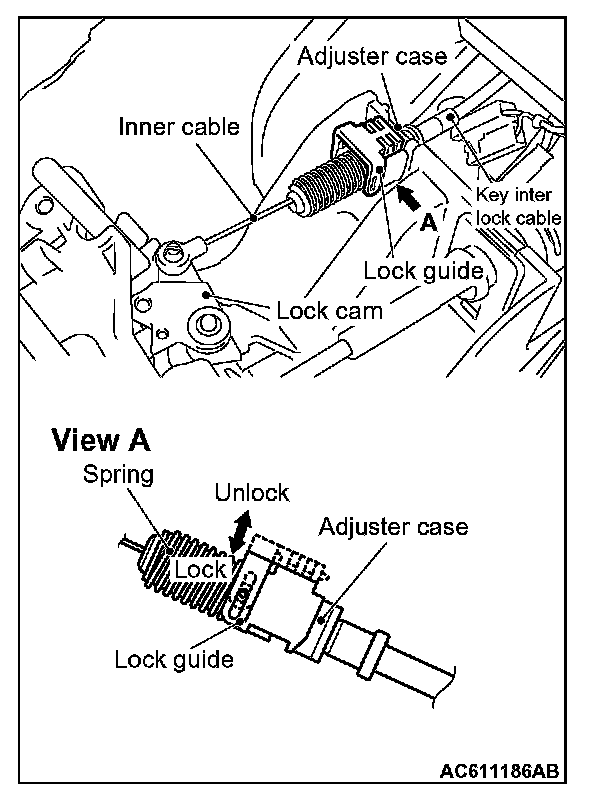 Adjuster case
Inner cable
Key inter lock cable
A
Lock guide
Lock cam

View A
Spring
Unlock
Adjuster case
Lock
Lock guide

AC611186AB