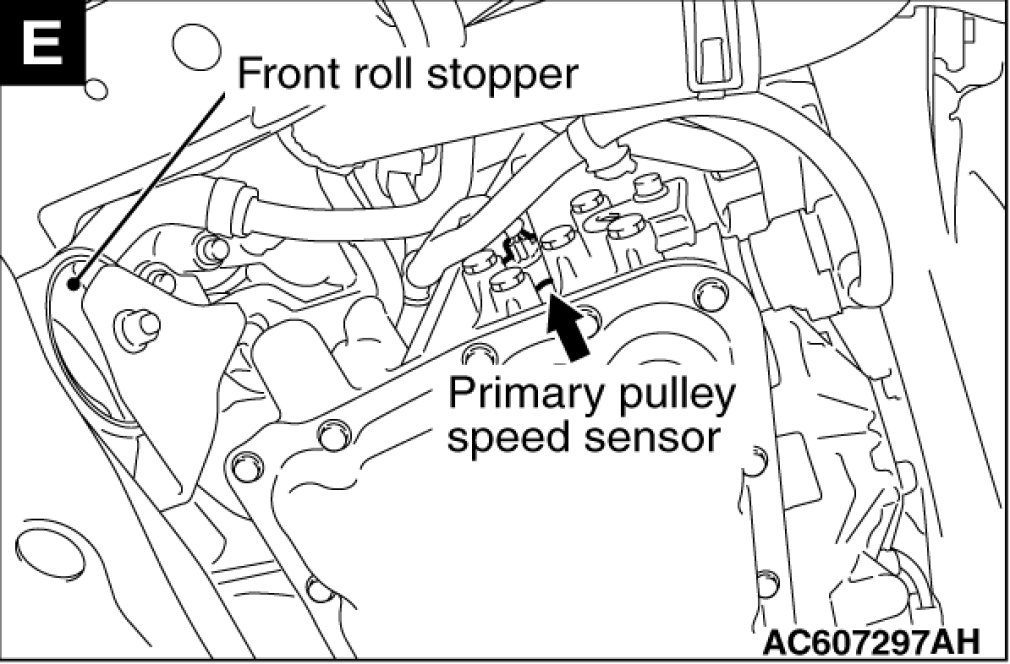 E

Front roll stopper

Primary pulley speed sensor

AC607297AH