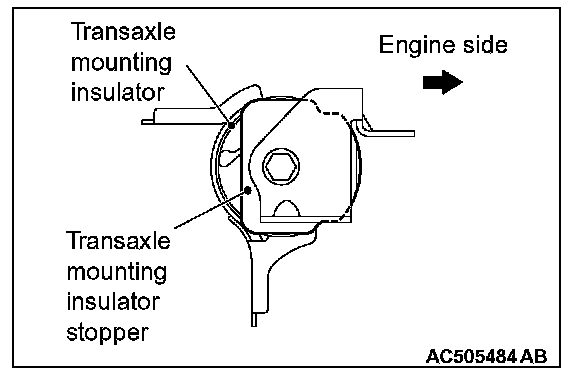 Transaxle mounting insulator

Engine side

Transaxle mounting insulator stopper

AC505484 AB