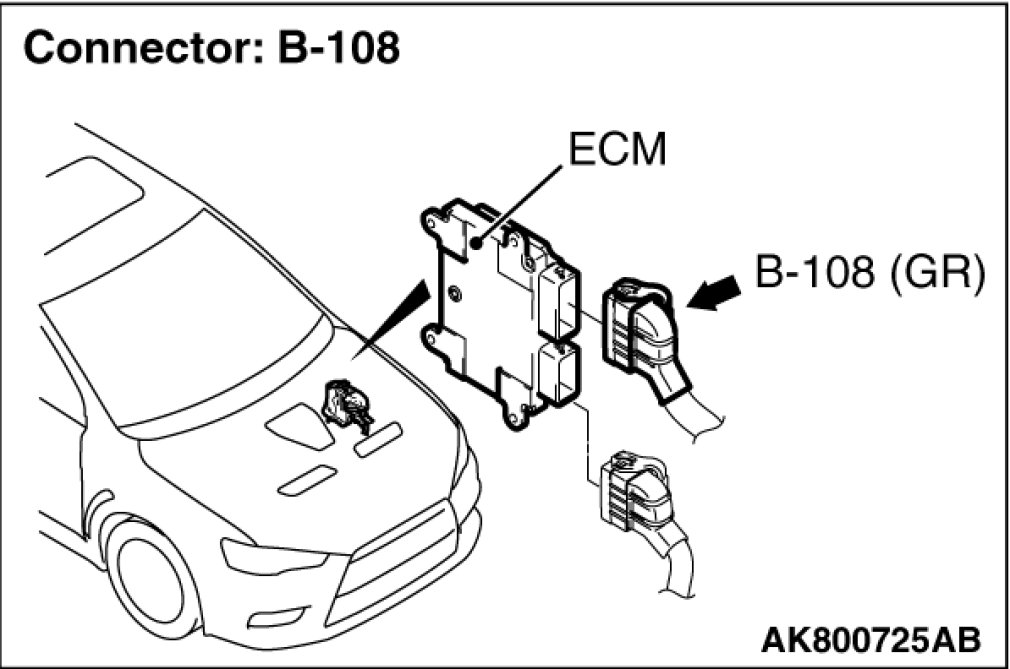 Connector: B-108

ECM

B-108 (GR)

AK800725AB