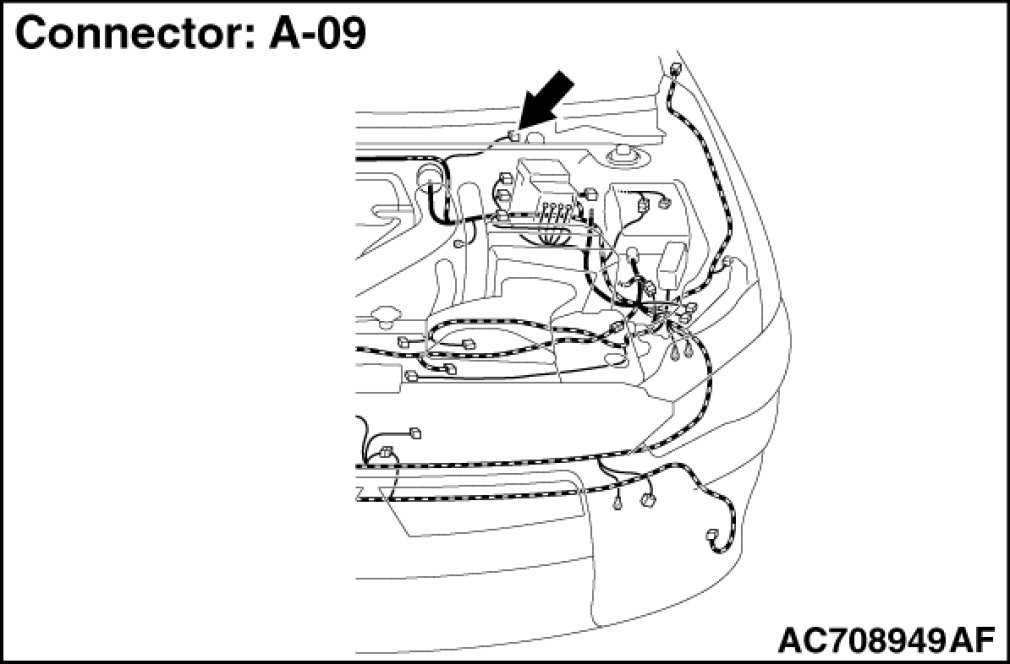 Connector: A-09

AC708949AF